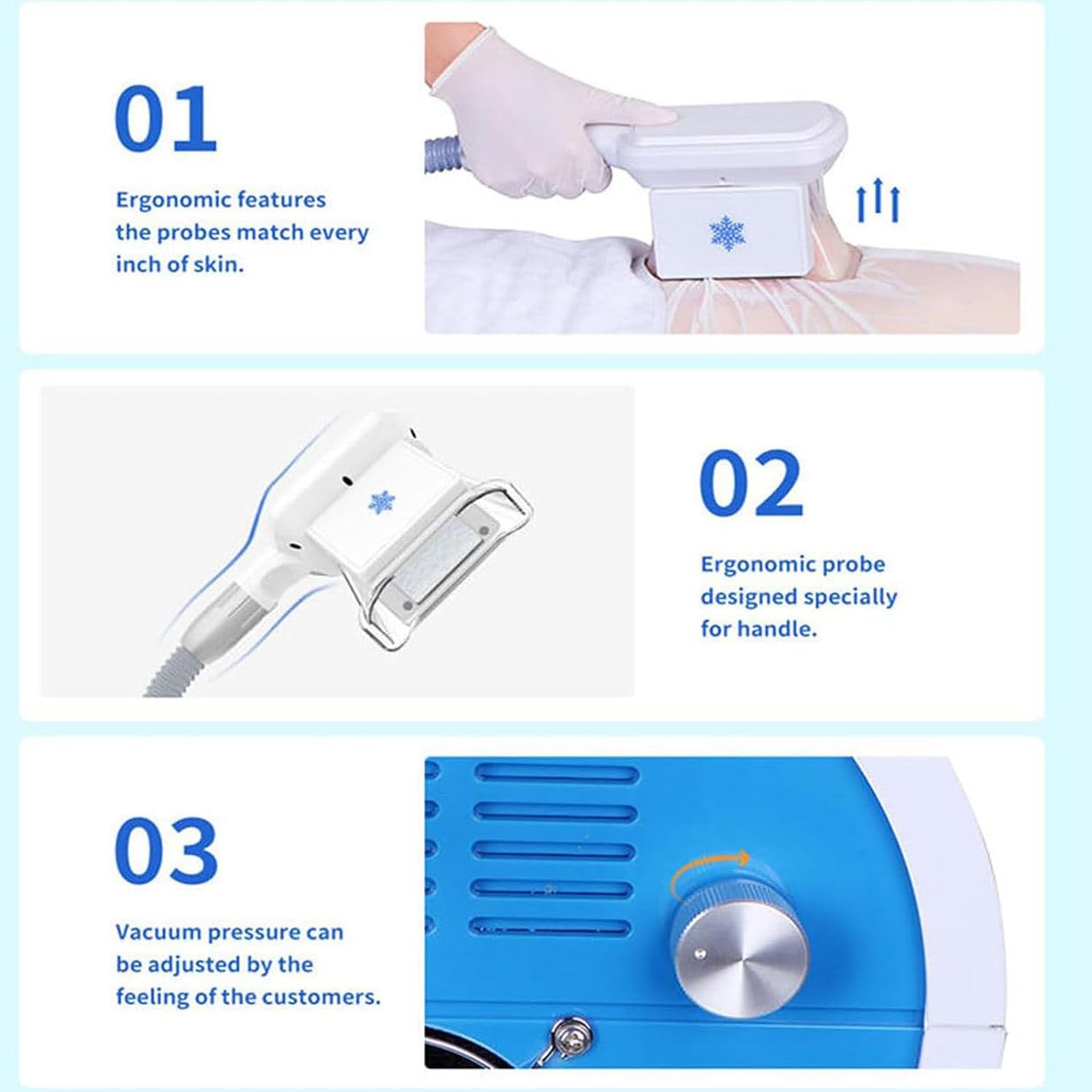 01

Ergonomic features the probes match every inch of skin.

02

Ergonomic probe designed specially for handle.

03

Vacuum pressure can be adjusted by the feeling of the customers.