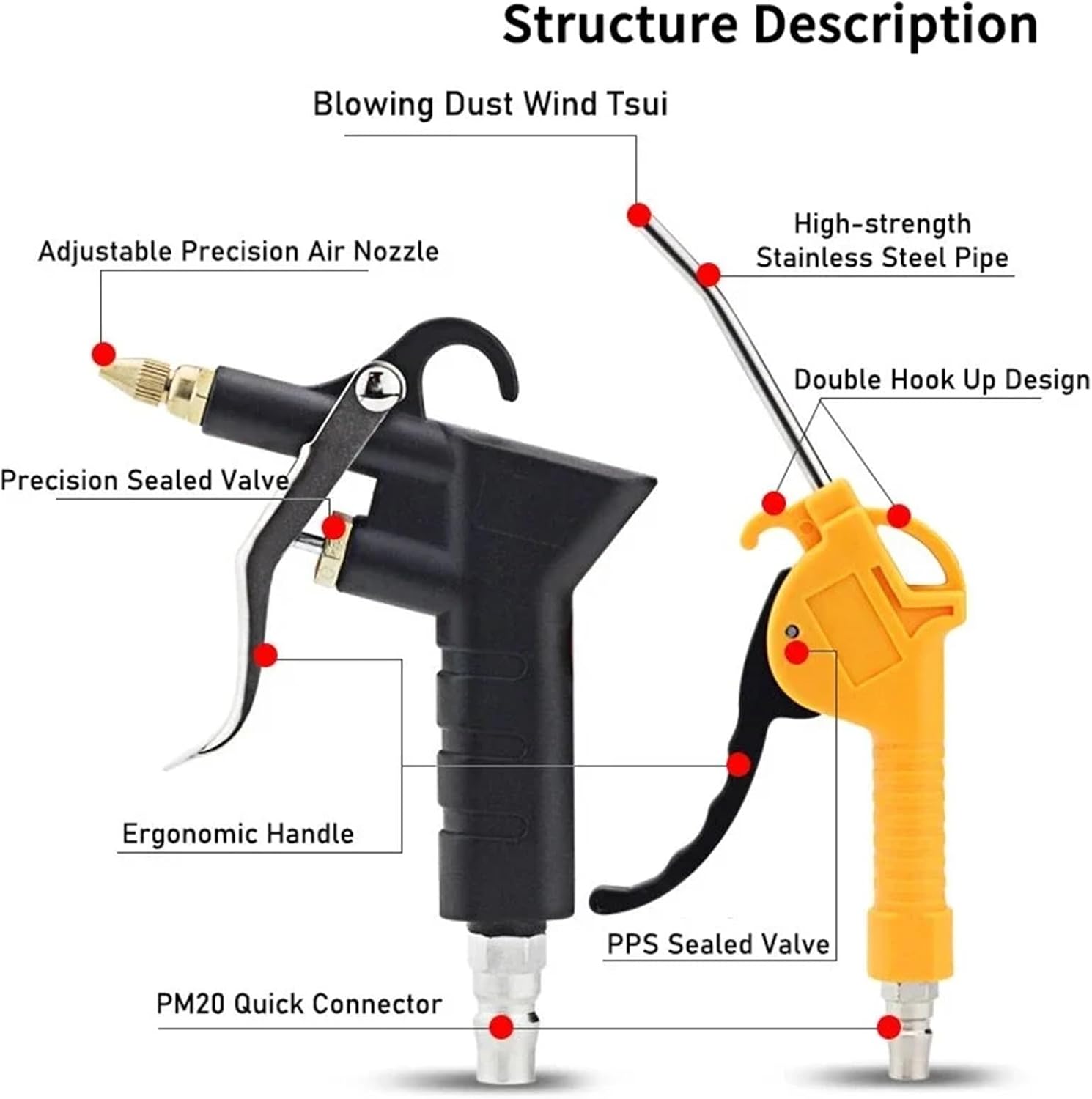 Structure Description

Blowing Dust Wind Tsui

Adjustable Precision Air Nozzle

High-strength Stainless Steel Pipe

Double Hook Up Design

Precision Sealed Valve

Ergonomic Handle

PPS Sealed Valve

PM20 Quick Connector