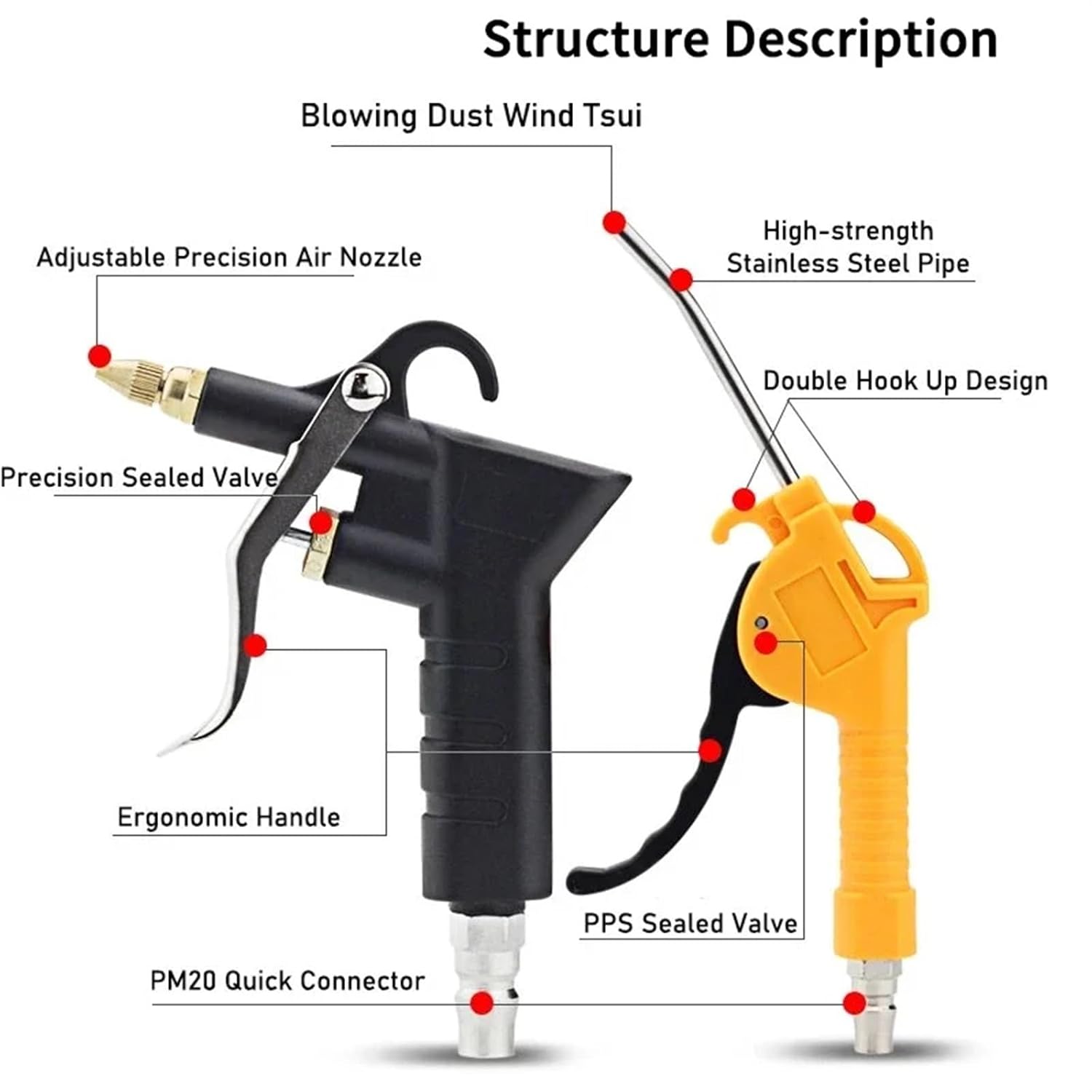 Structure Description

Blowing Dust Wind Tsui

Adjustable Precision Air Nozzle

High-strength
Stainless Steel Pipe

Double Hook Up Design

Precision Sealed Valve

Ergonomic Handle

PPS Sealed Valve

PM20 Quick Connector