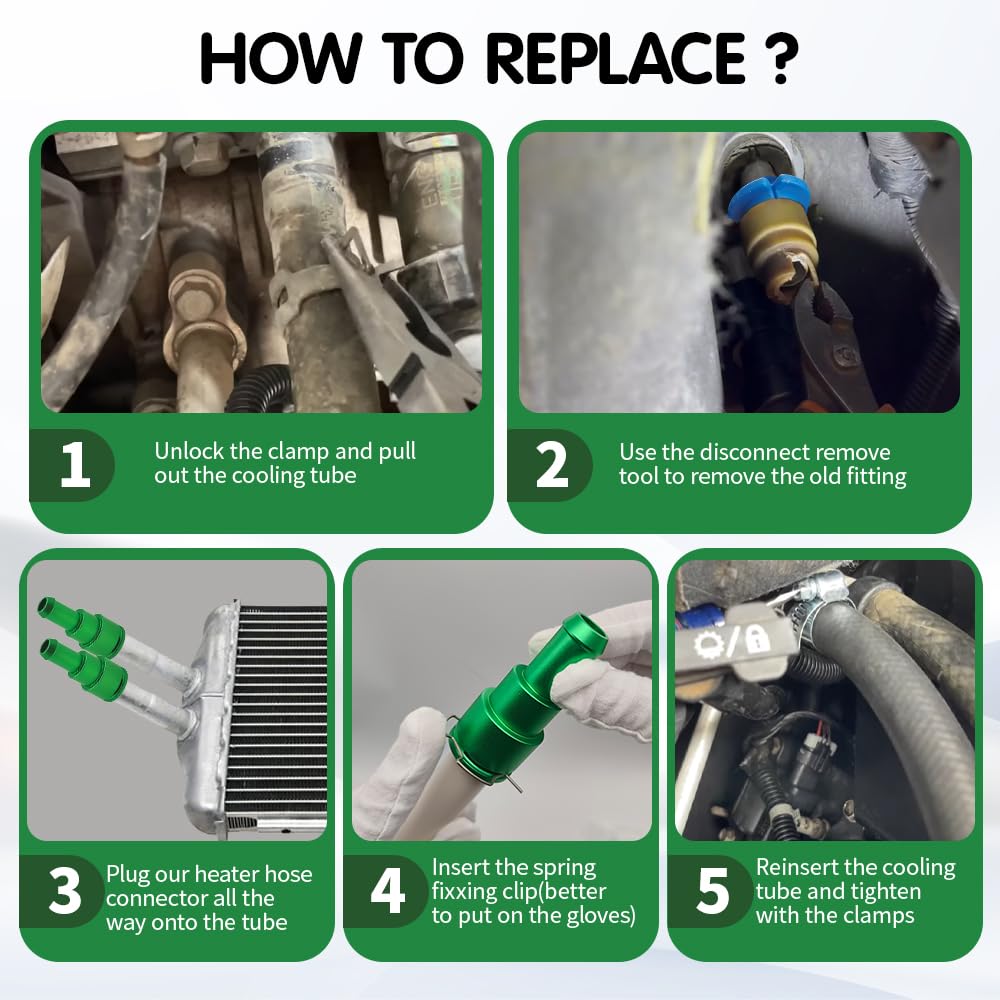 HOW TO REPLACE ?

1 Unlock the clamp and pull out the cooling tube

2 Use the disconnect remove tool to remove the old fitting

3 Plug our heater hose connector all the way onto the tube

4 Insert the spring fixxing clip(better to put on the gloves)

5 Reinsert the cooling tube and tighten with the clamps