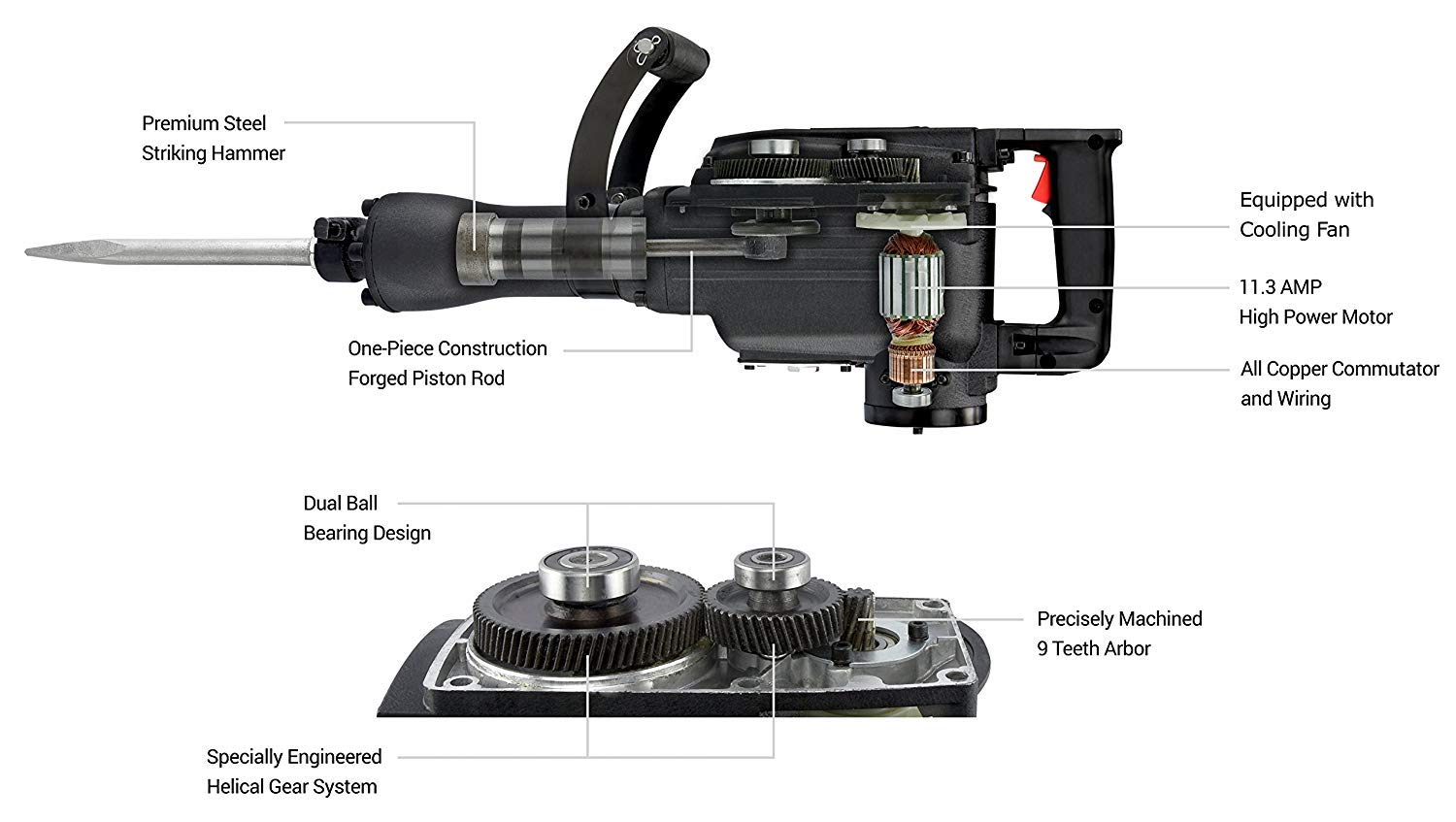 Premium Steel
Striking Hammer

Equipped with
Cooling Fan

11.3 AMP
High Power Motor

One-Piece Construction
Forged Piston Rod

All Copper Commutator
and Wiring

Dual Ball
Bearing Design

Precisely Machined
9 Teeth Arbor

Specially Engineered
Helical Gear System