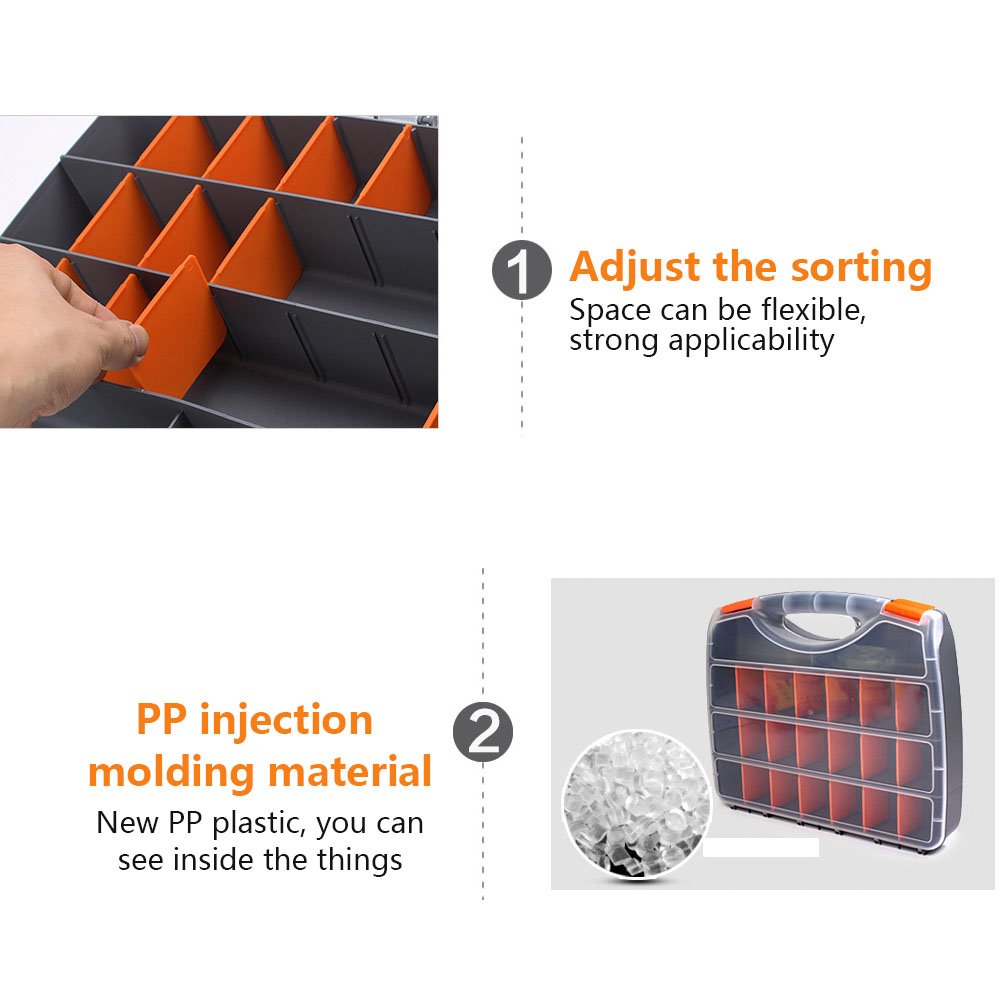 1 Adjust the sorting
Space can be flexible, strong applicability

PP injection molding material
New PP plastic, you can see inside the things

2