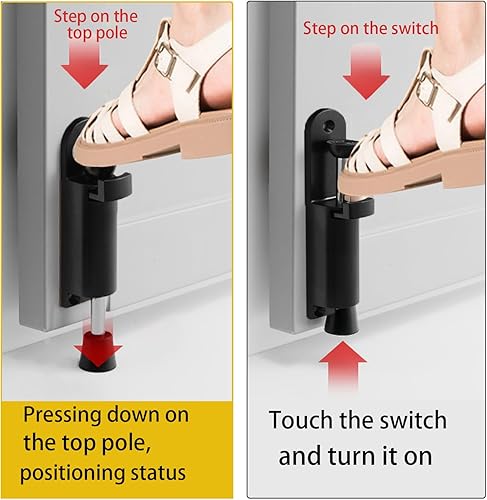 Step on the top pole

Pressing down on the top pole, positioning status

Step on the switch

Touch the switch and turn it on