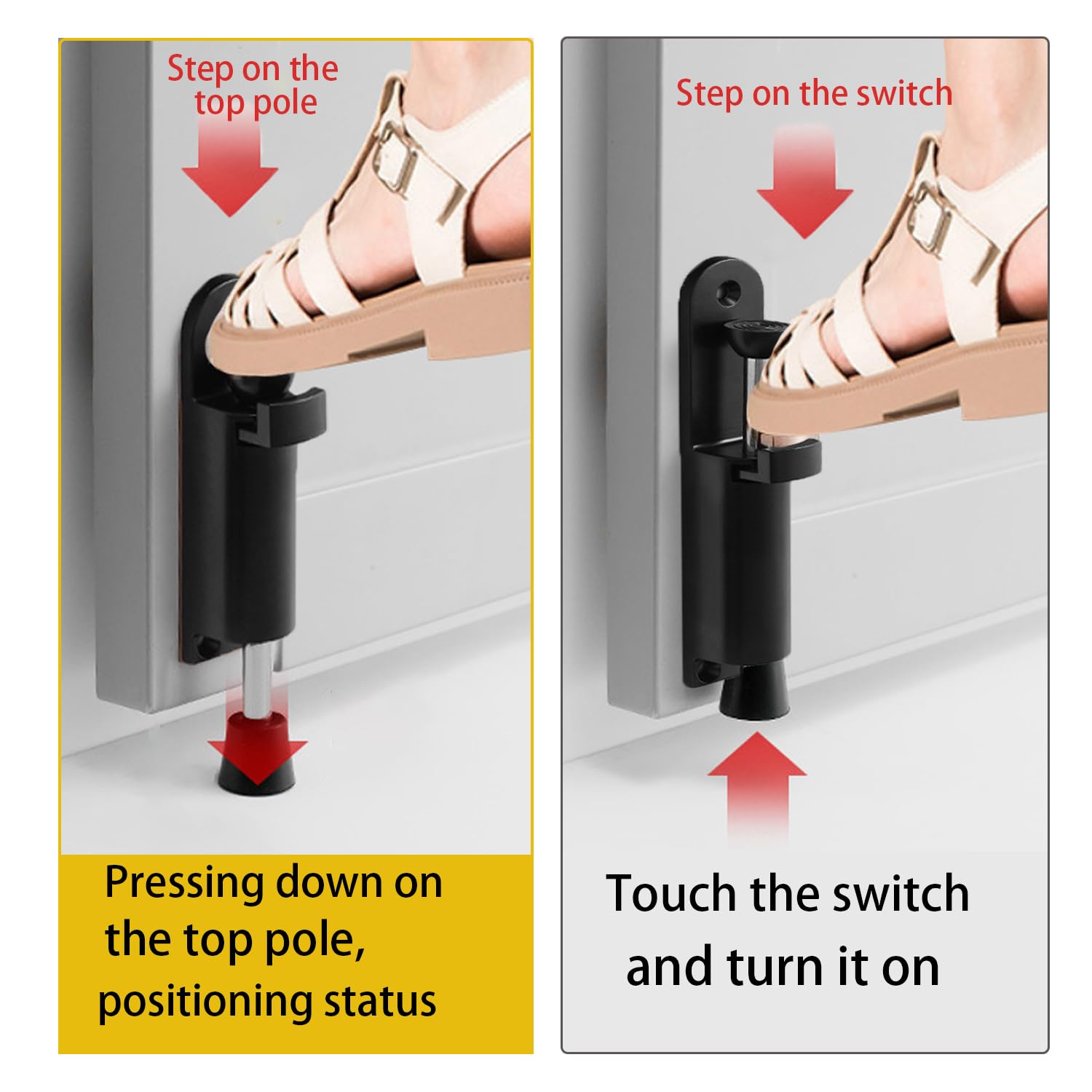 Step on the top pole

Pressing down on the top pole, positioning status

Step on the switch

Touch the switch and turn it on