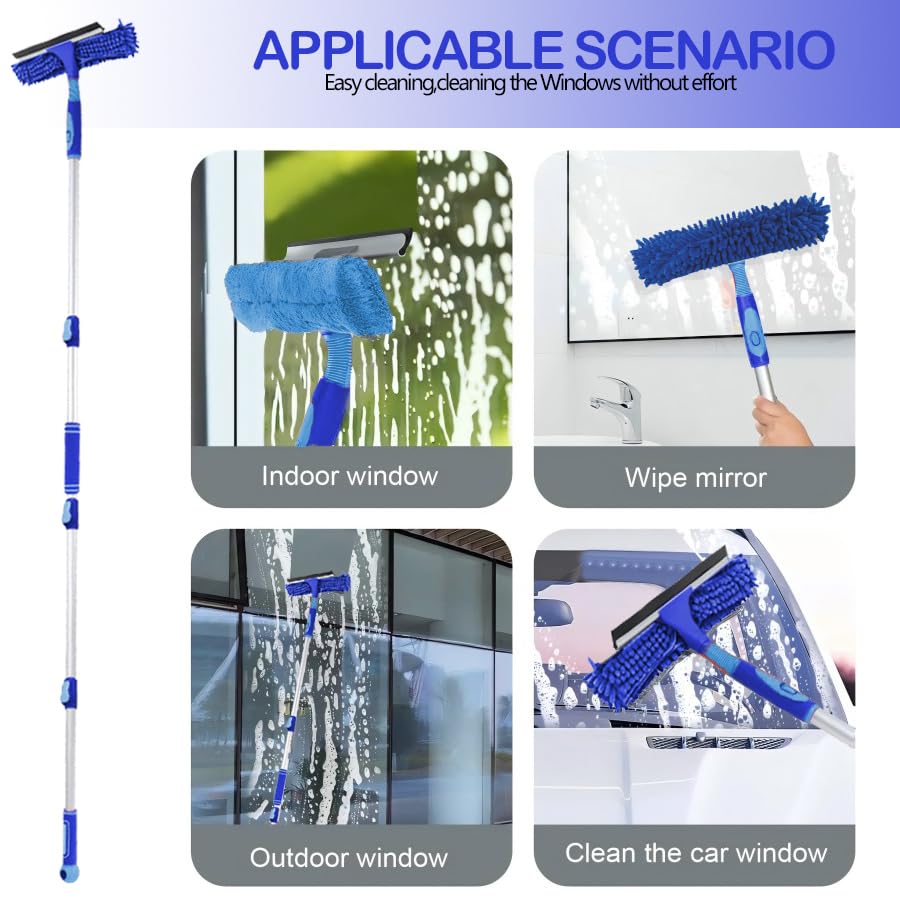 APPLICABLE SCENARIO
Easy cleaning,cleaning the Windows without effort

Indoor window

Wipe mirror

Outdoor window

Clean the car window