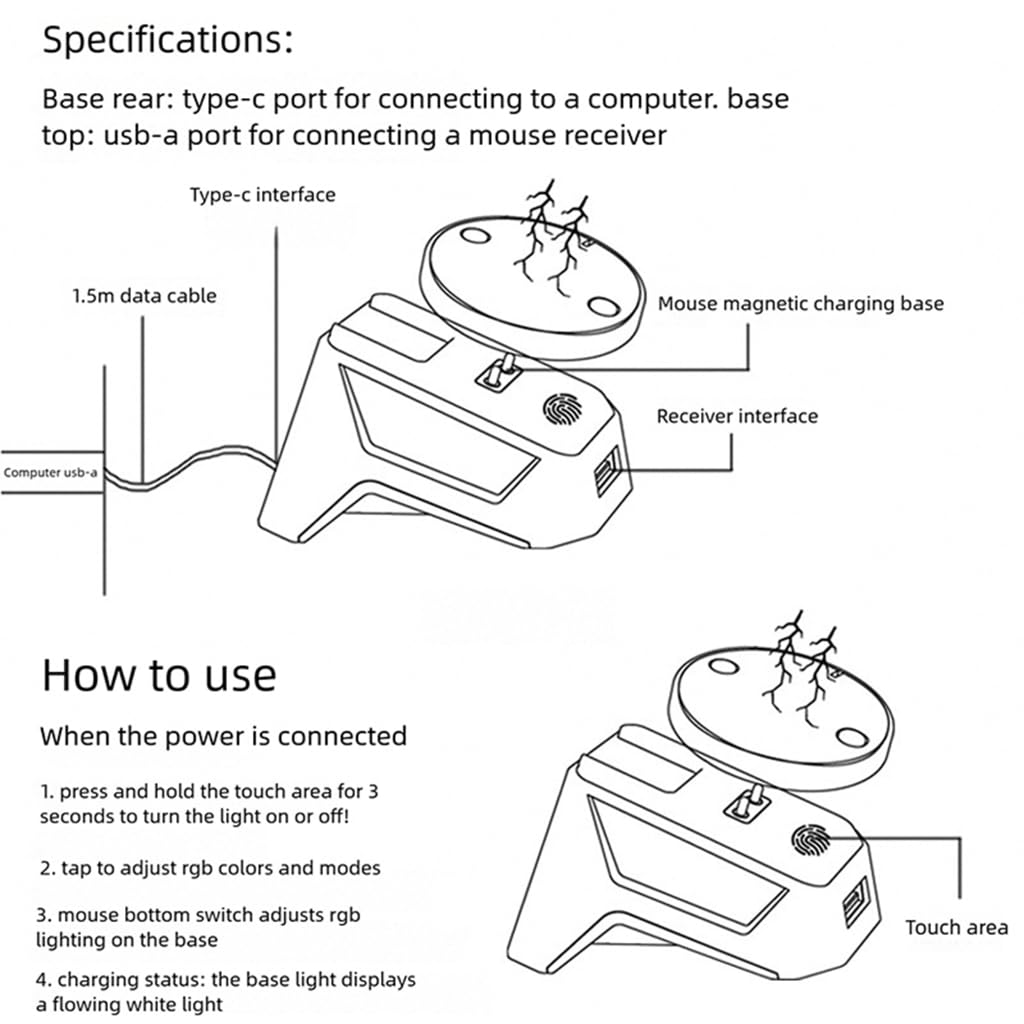 Specifications:

Base rear: type-c port for connecting to a computer. base top: usb-a port for connecting a mouse receiver

Type-c interface

1.5m data cable

Mouse magnetic charging base

Receiver interface

Computer usb-a

How to use

When the power is connected

1. press and hold the touch area for 3 seconds to turn the light on or off!

2. tap to adjust rgb colors and modes

3. mouse bottom switch adjusts rgb lighting on the base

4. charging status: the base light displays a flowing white light

Touch area