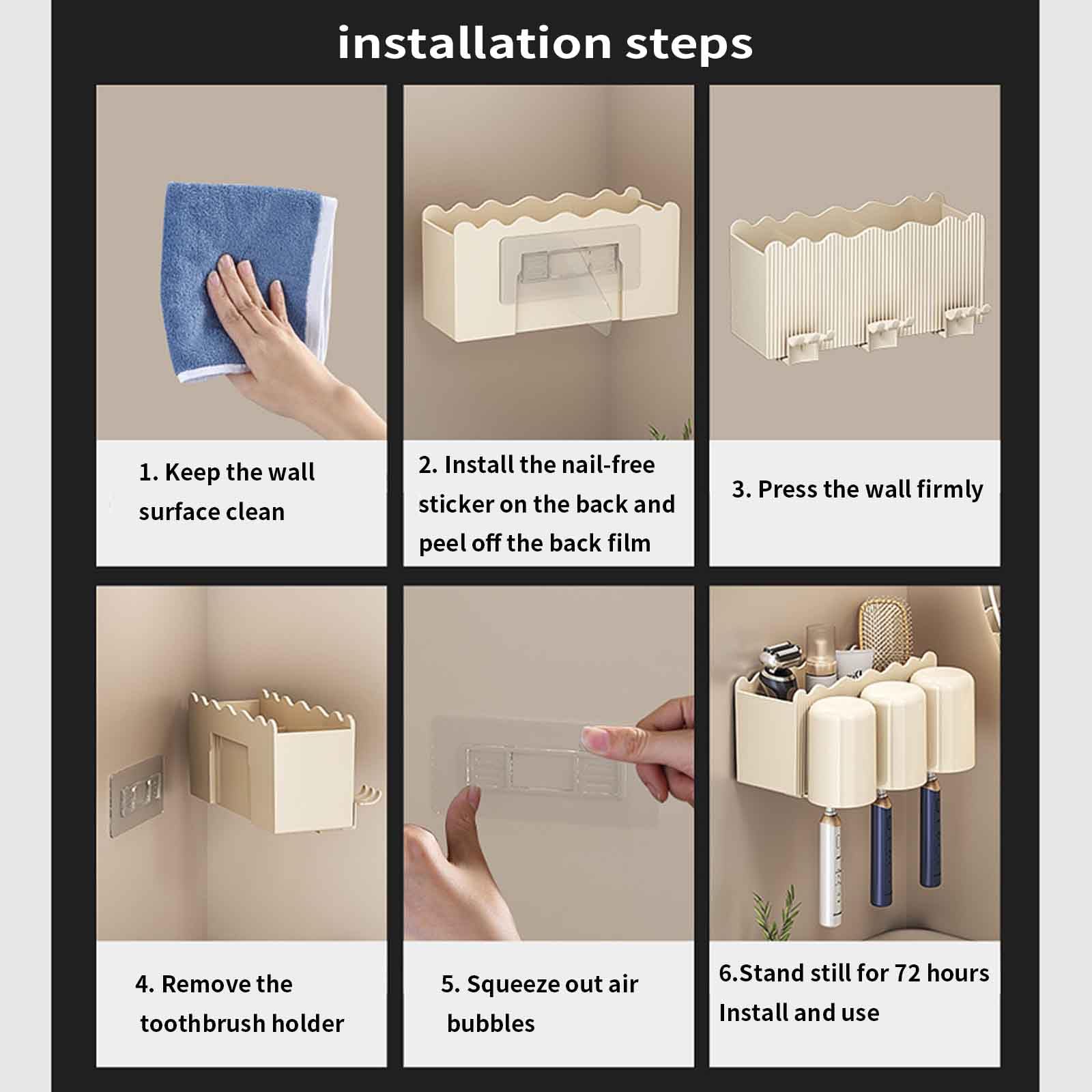 installation steps

1. Keep the wall surface clean

2. Install the nail-free sticker on the back and peel off the back film

3. Press the wall firmly

4. Remove the toothbrush holder

5. Squeeze out air bubbles

6.Stand still for 72 hours Install and use