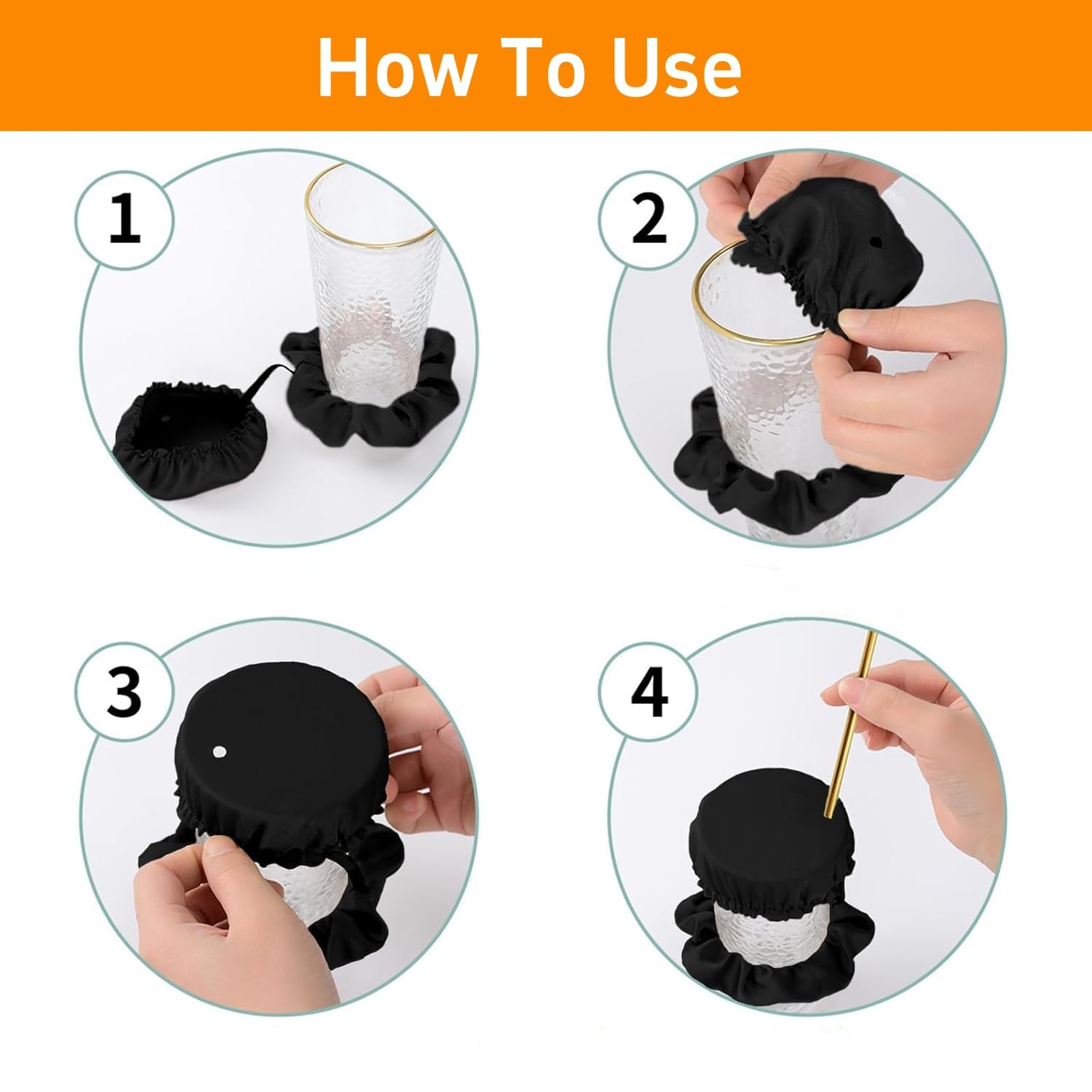 How To Use

1

2

3

4