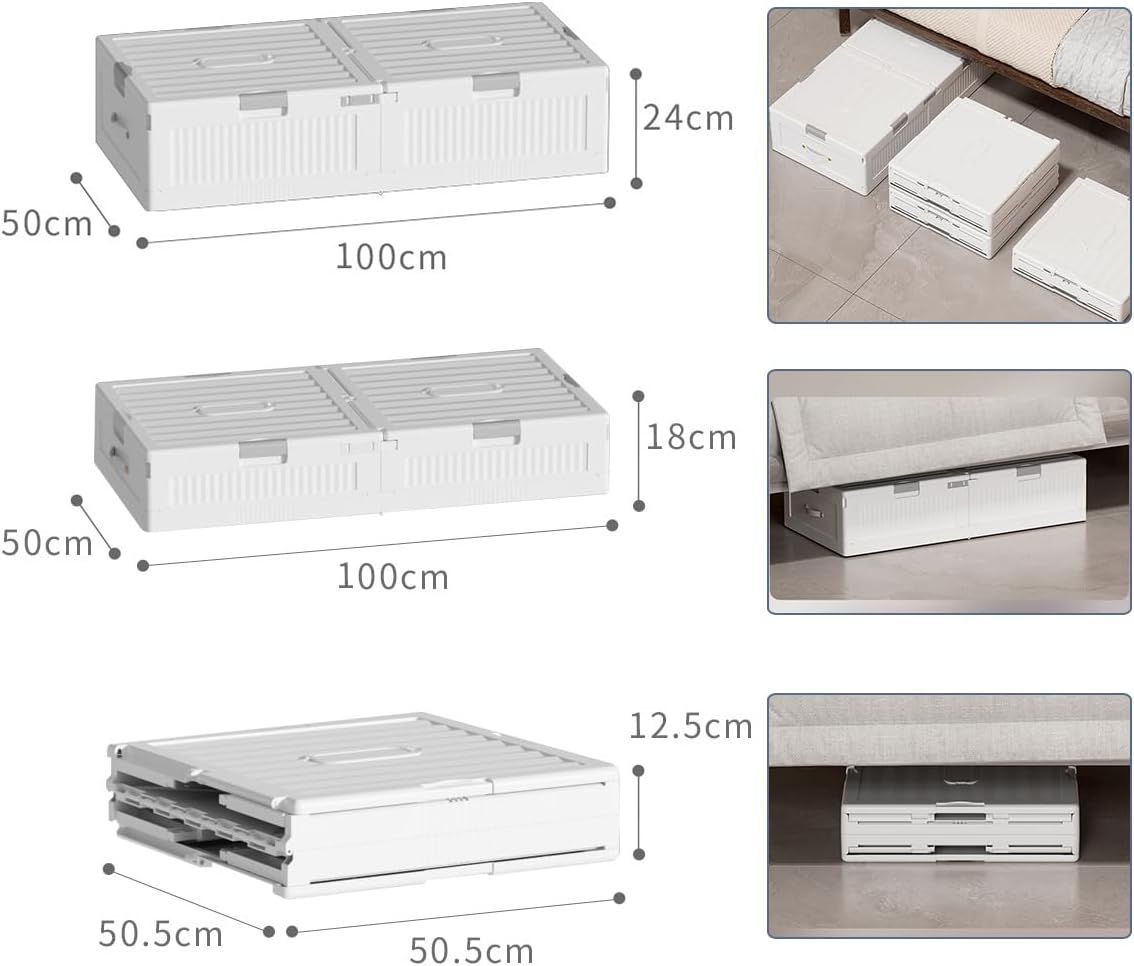 24cm
50cm
100cm

18cm
50cm
100cm

12.5cm
50.5cm
50.5cm