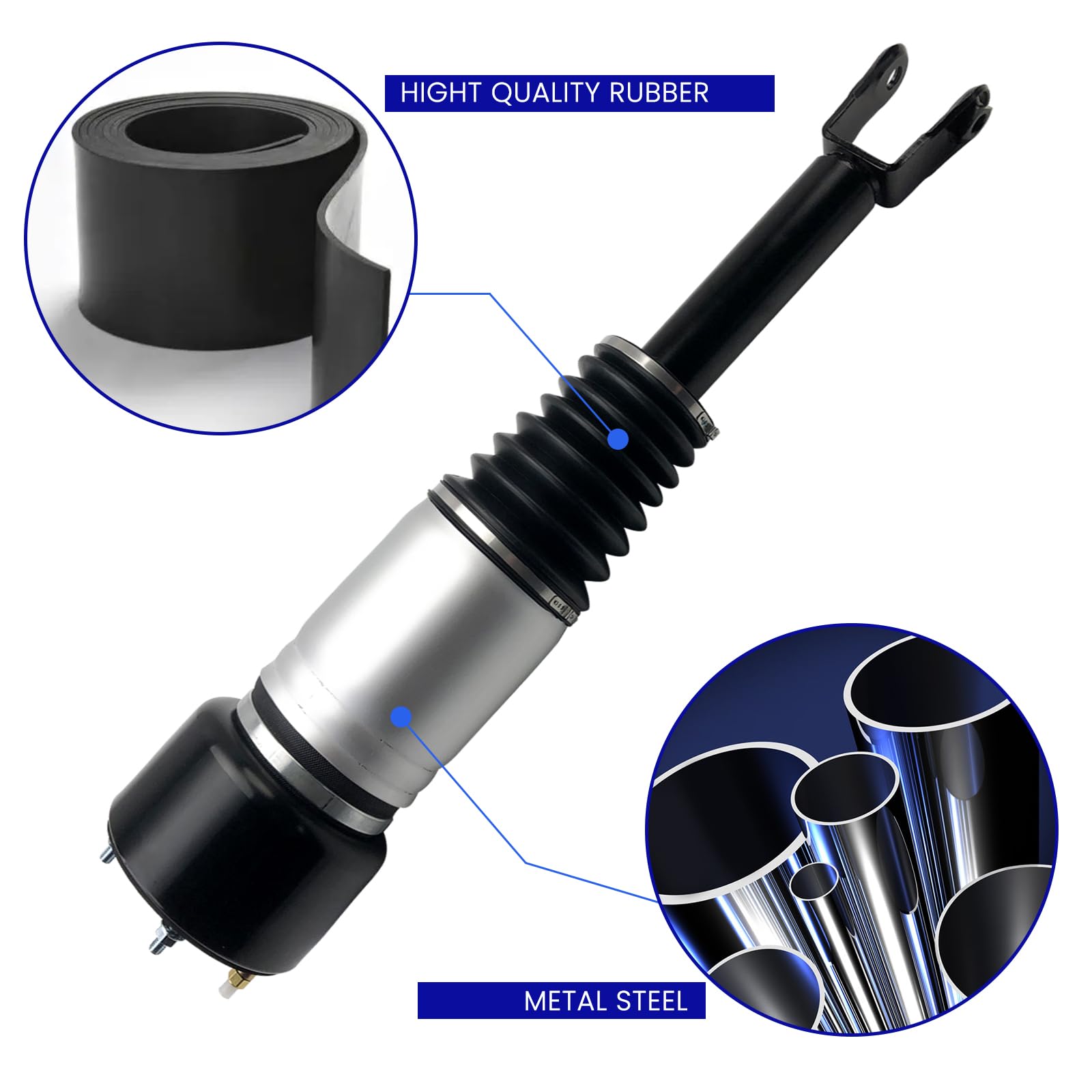 HIGHT QUALITY RUBBER

METAL STEEL