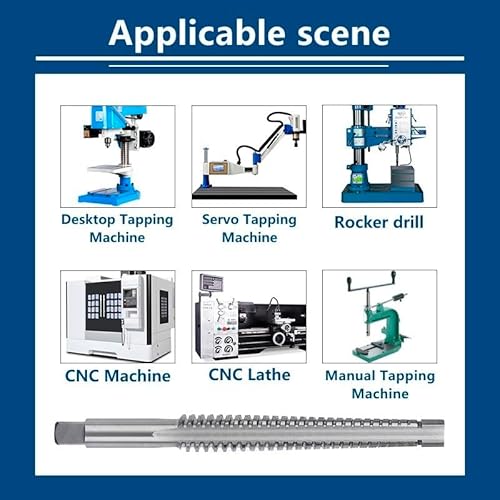 Applicable scene

Desktop Tapping Machine

Servo Tapping Machine

Rocker drill

CNC Machine

CNC Lathe

Manual Tapping Machine