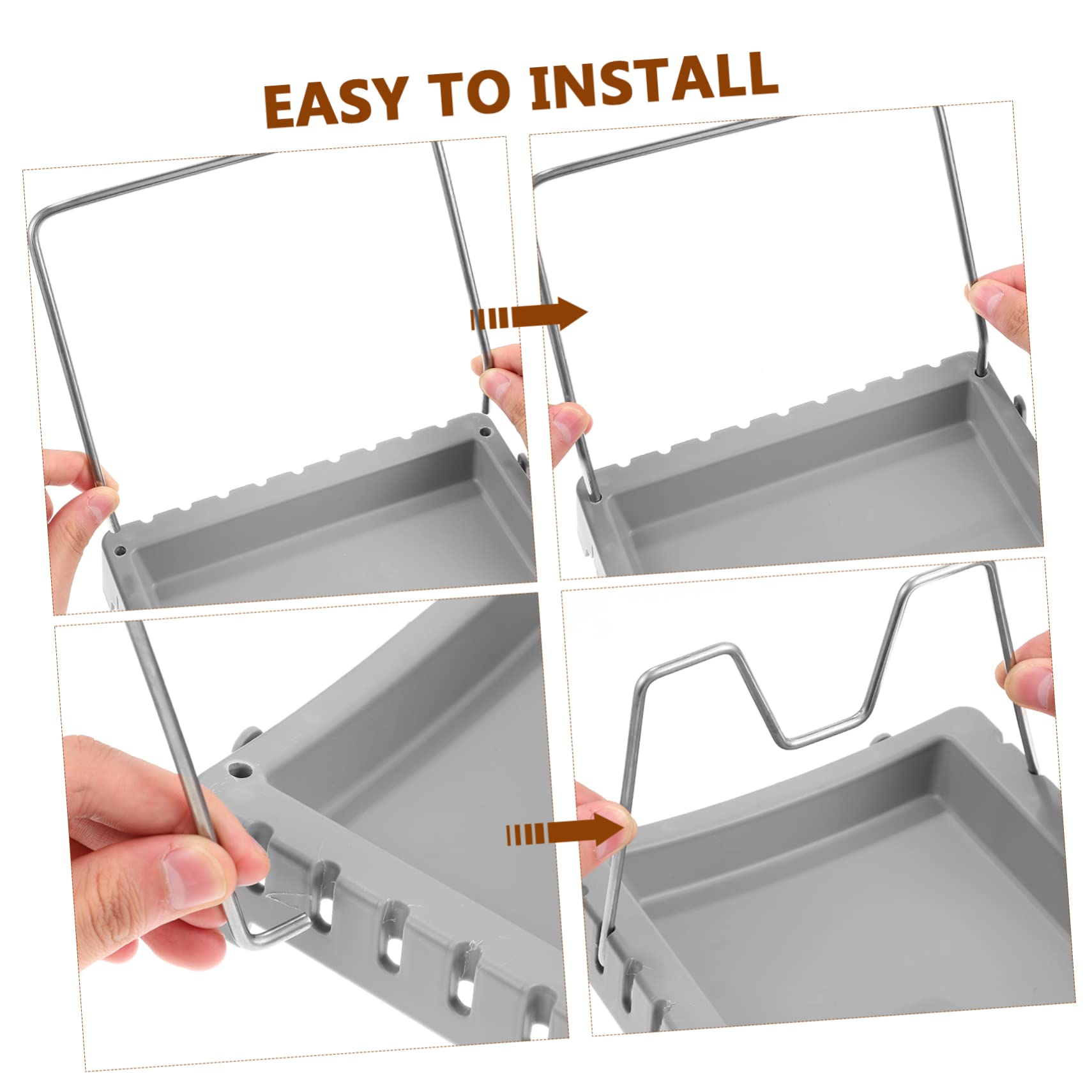 EASY TO INSTALL