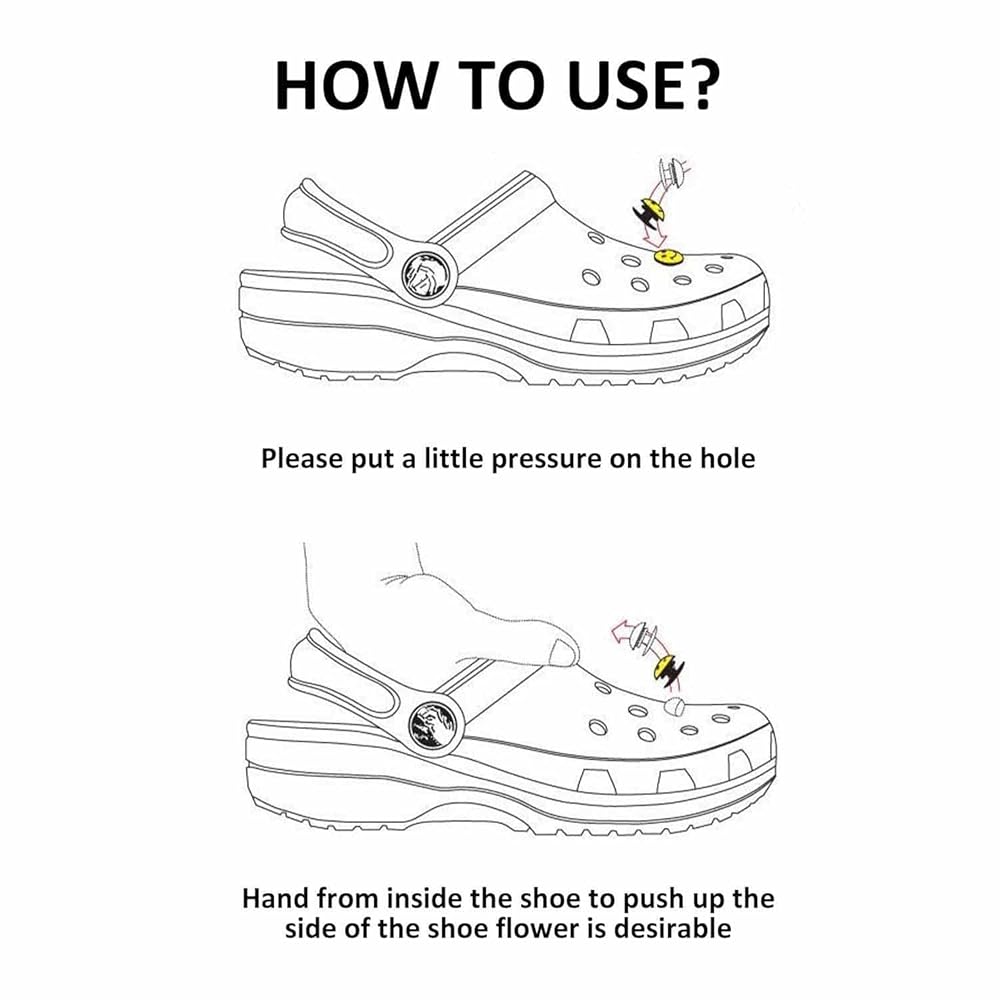 HOW TO USE?

Please put a little pressure on the hole

Hand from inside the shoe to push up the side of the shoe flower is desirable