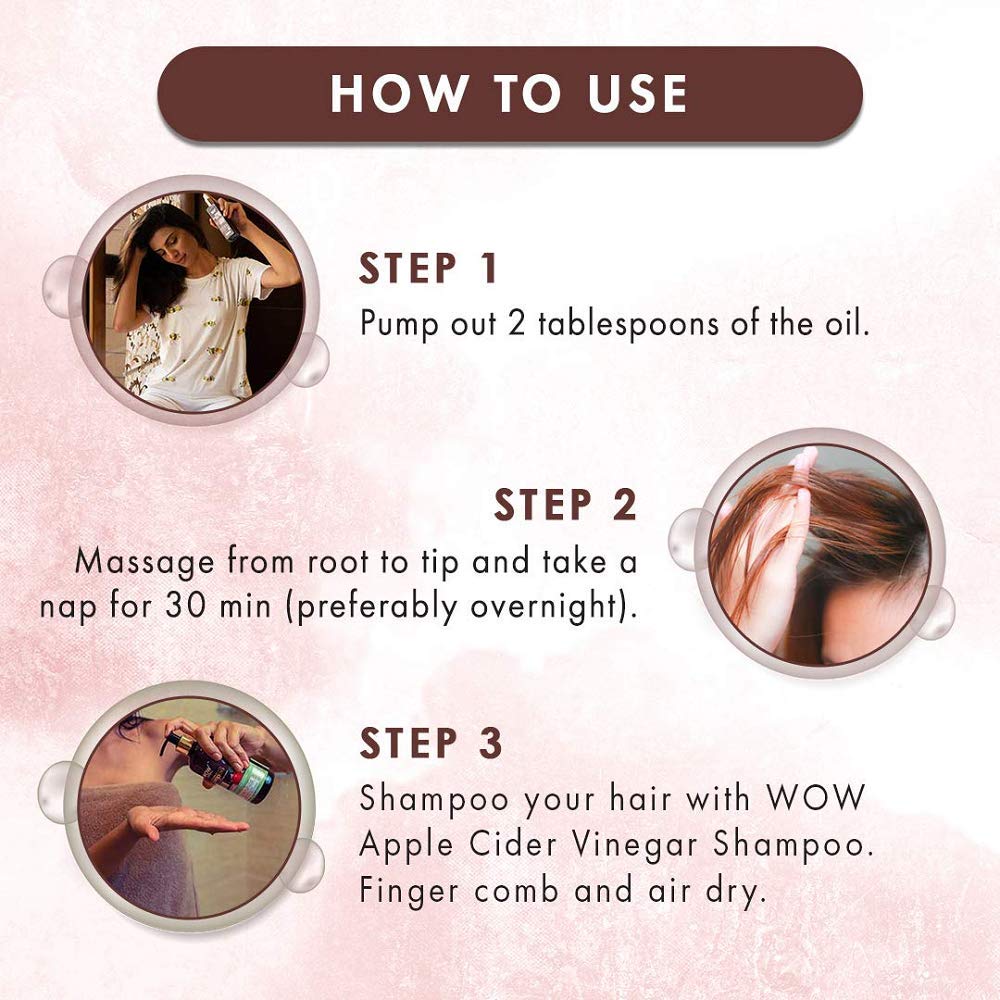 HOW TO USE

STEP 1
Pump out 2 tablespoons of the oil.

STEP 2
Massage from root to tip and take a nap for 30 min (preferably overnight).

STEP 3
Shampoo your hair with WOW Apple Cider Vinegar Shampoo. Finger comb and air dry.