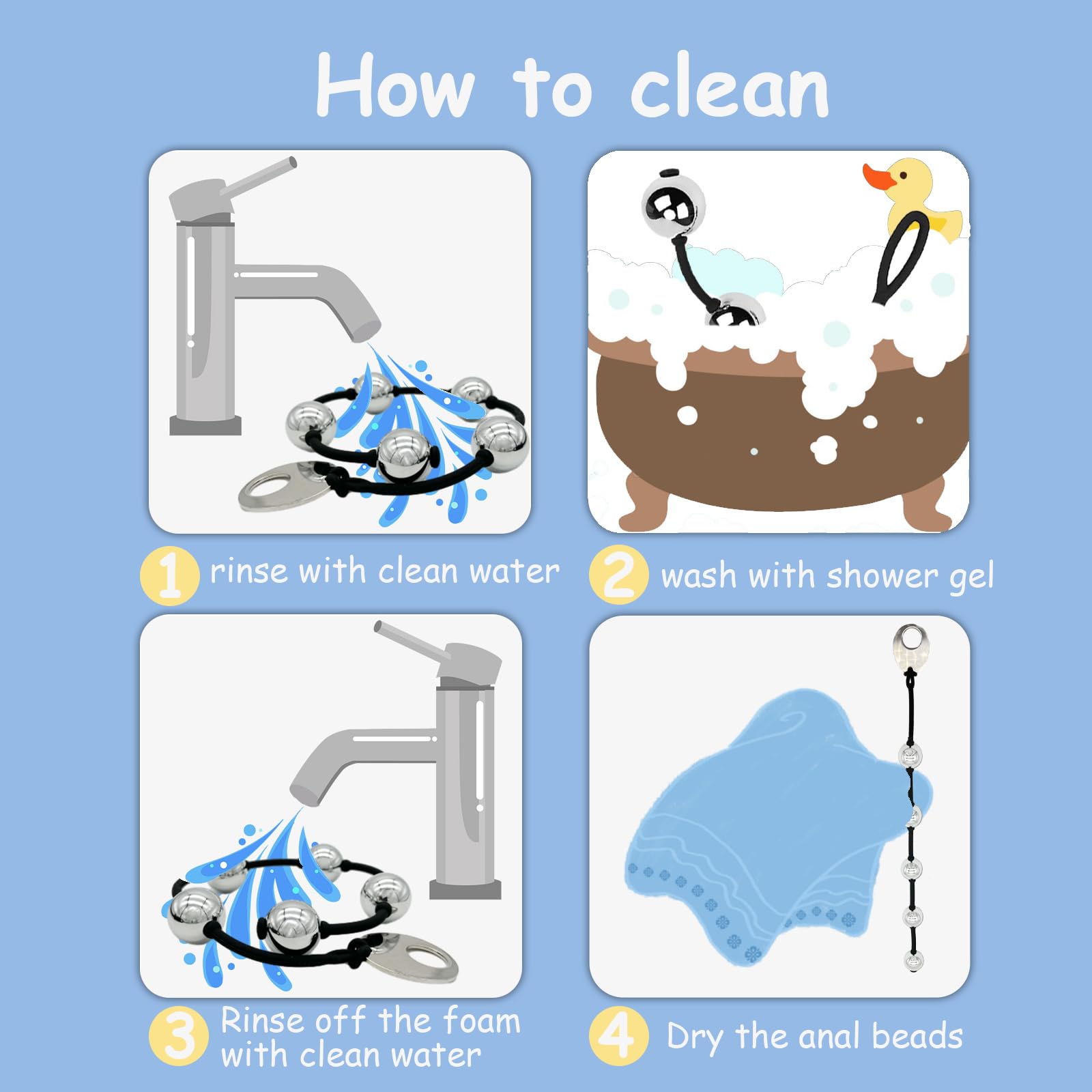 How to clean

1 rinse with clean water

2 wash with shower gel

3 Rinse off the foam with clean water

4 Dry the anal beads