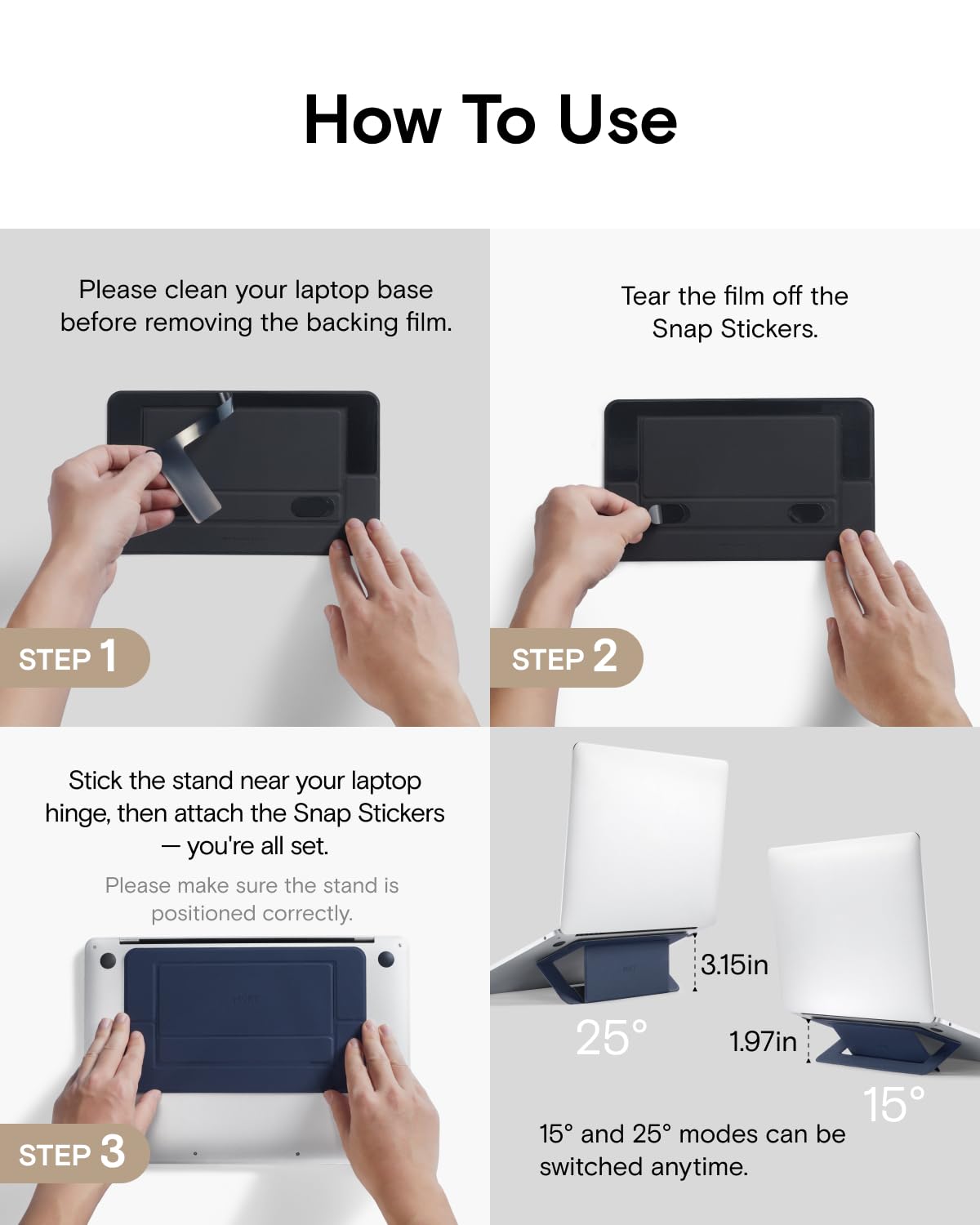 How To Use

Please clean your laptop base before removing the backing film.

STEP 1

Tear the film off the Snap Stickers.

STEP 2

Stick the stand near your laptop hinge, then attach the Snap Stickers — you're all set.

Please make sure the stand is positioned correctly.

STEP 3

3.15in

25°

1.97in

15°

15° and 25° modes can be switched anytime.