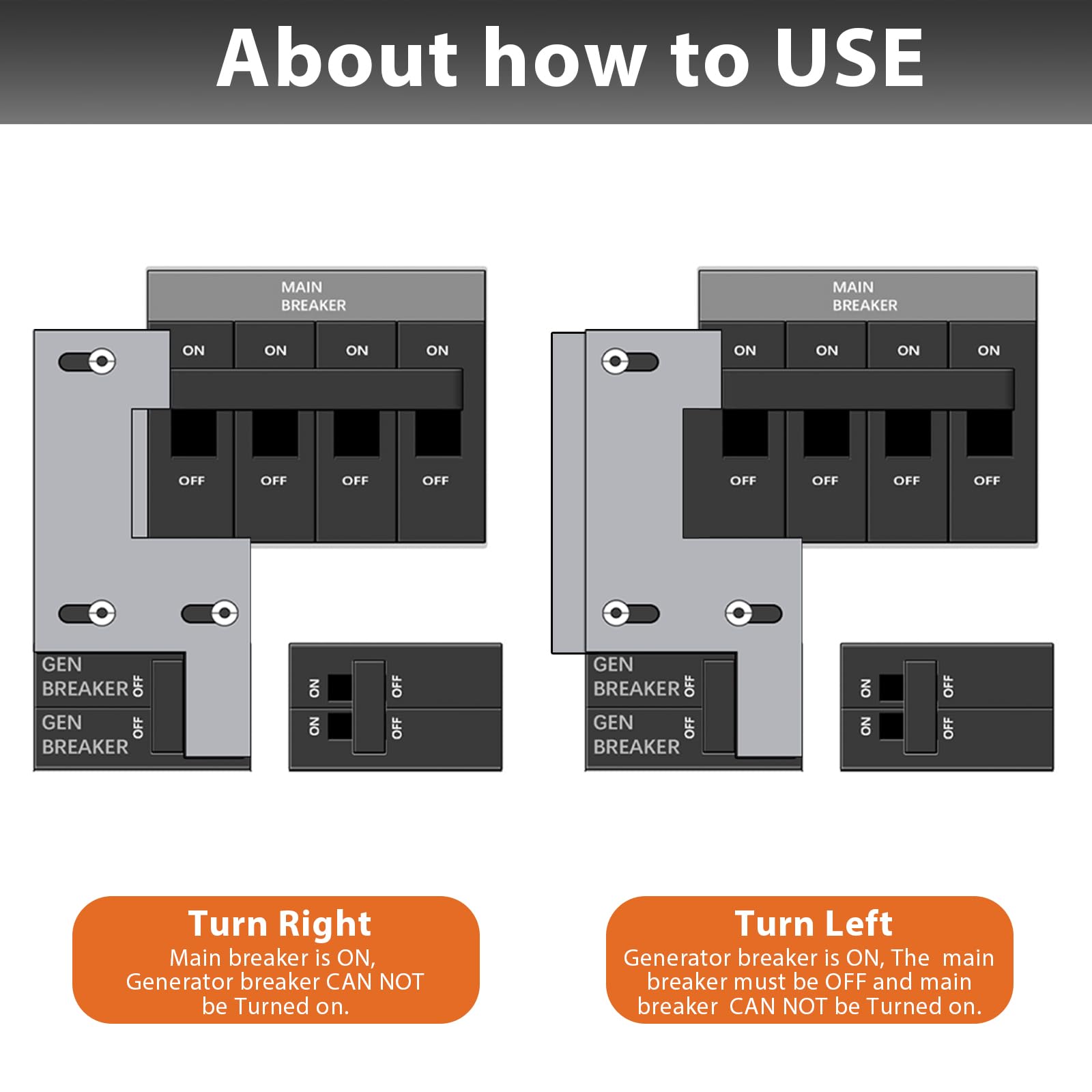 About how to USE

MAIN BREAKER

ON ON ON ON

OFF OFF OFF OFF

GEN BREAKER OFF

GEN BREAKER OFF

ON OFF

ON OFF

MAIN BREAKER

ON ON ON ON

OFF OFF OFF OFF

GEN BREAKER OFF

GEN BREAKER OFF

ON OFF

ON OFF

Turn Right
Main breaker is ON, Generator breaker CAN NOT be Turned on.

Turn Left
Generator breaker is ON, The main breaker must be OFF and main breaker CAN NOT be Turned on.