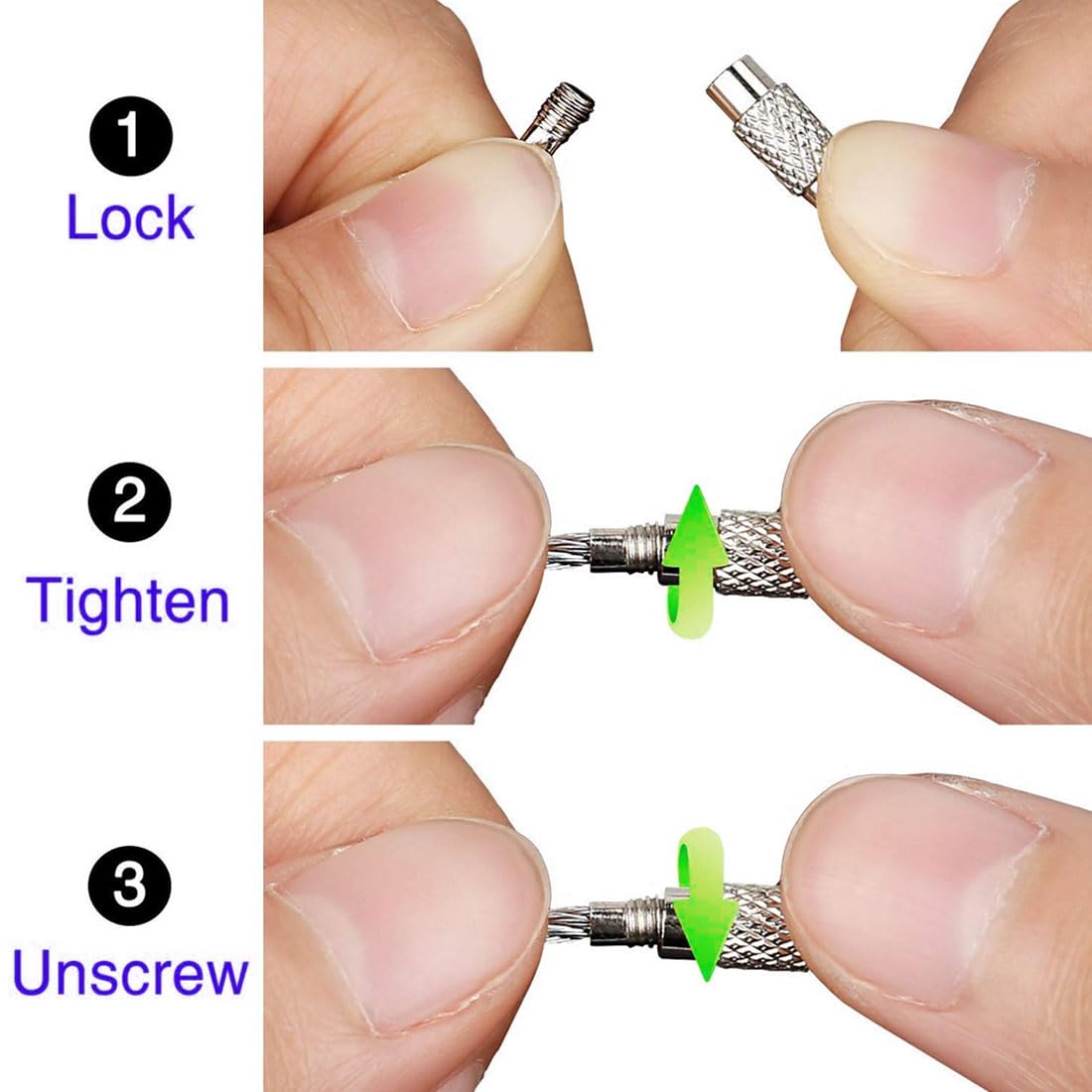 1
Lock

2
Tighten

3
Unscrew