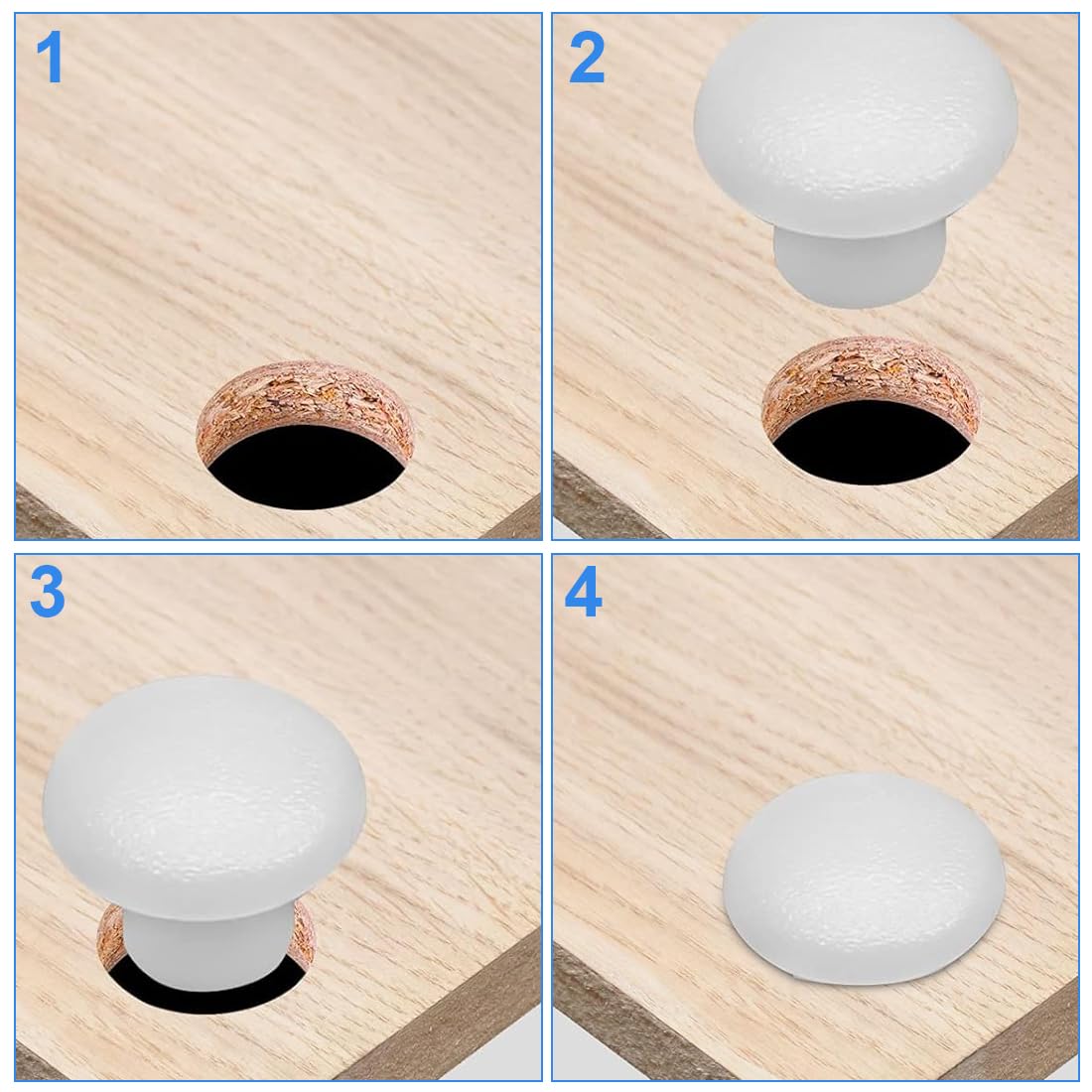 1

2

3

4