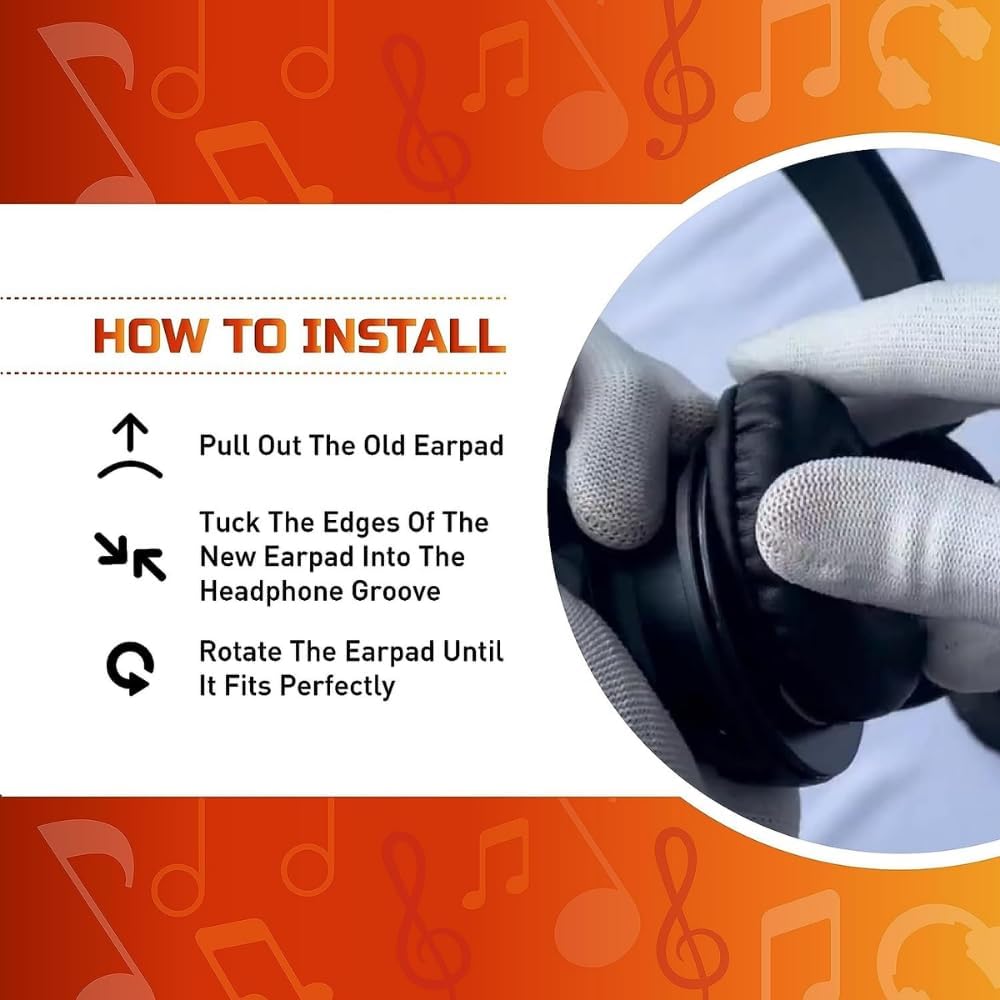 HOW TO INSTALL

Pull Out The Old Earpad

Tuck The Edges Of The New Earpad Into The Headphone Groove

Rotate The Earpad Until It Fits Perfectly