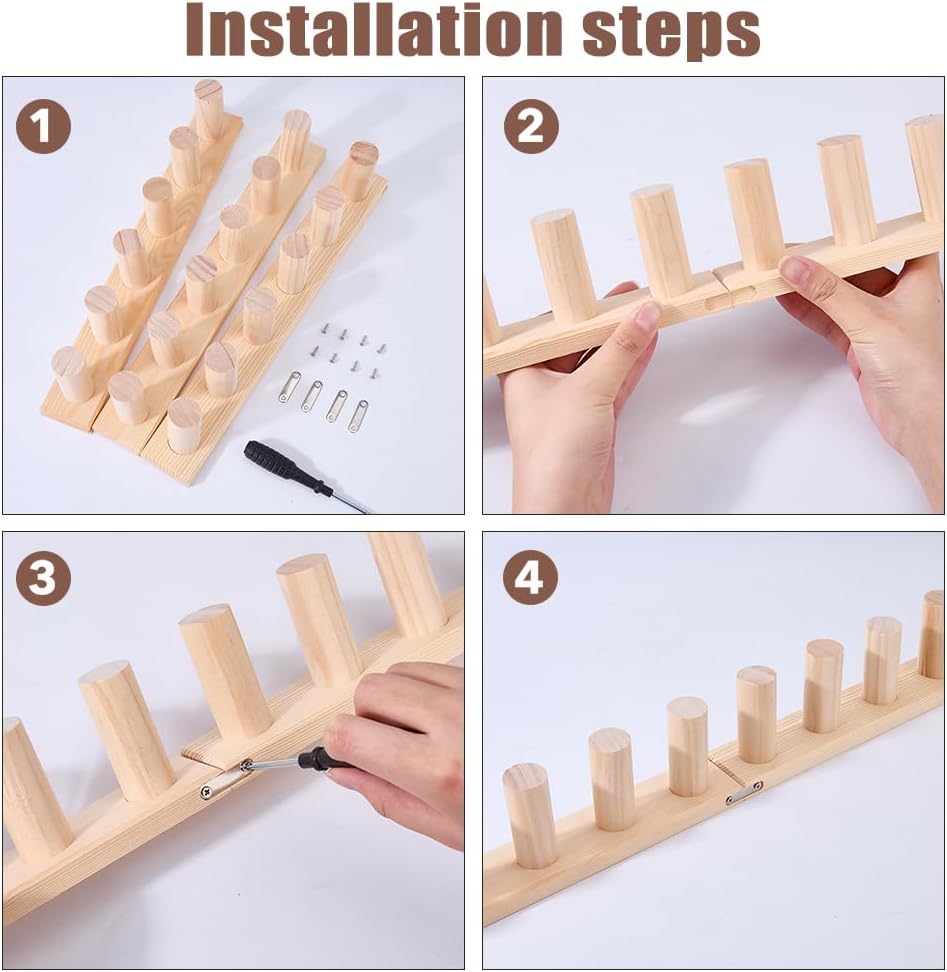 Installation steps

1

2

3

4