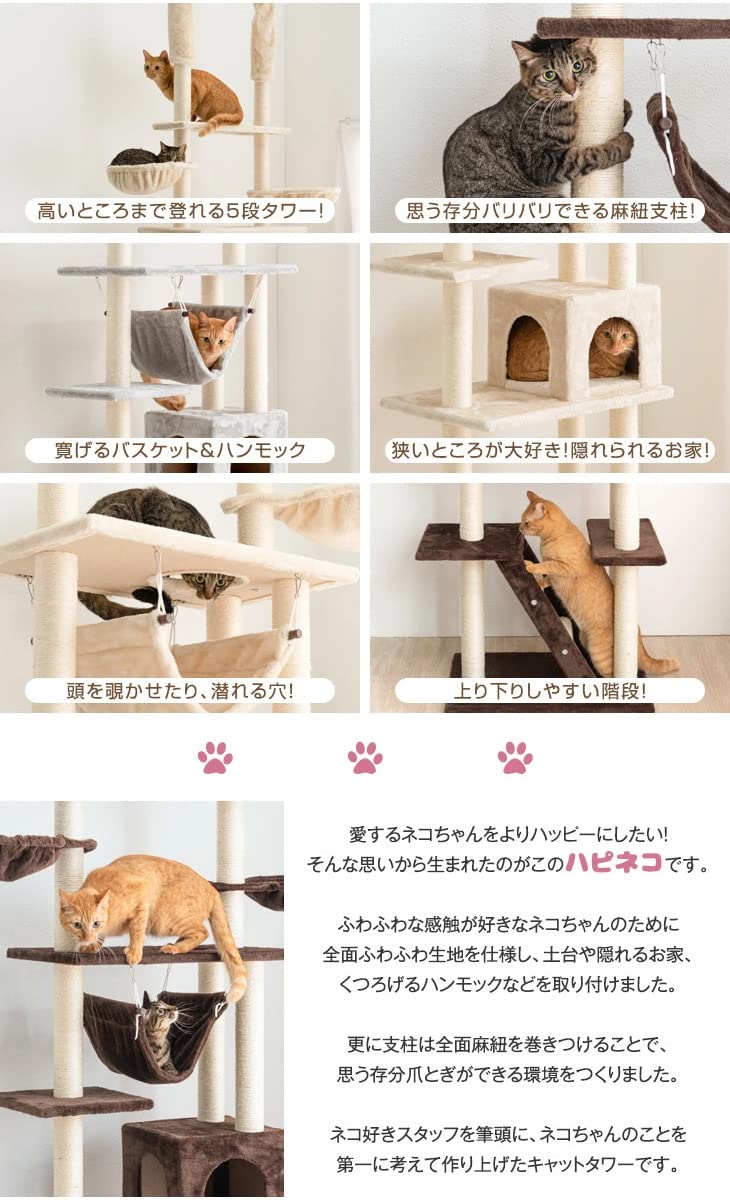 高いところまで登れる5段タワー!

思う存分バリバリできる麻紐支柱!

寛げるバスケット&ハンモック

狭いところが大好き!隠れられるお家!

頭を覗かせたり、潜れる穴!

上り下りしやすい階段!

愛するネコちゃんをよりハッピーにしたい!
そんな思いから生まれたのがこのハピネコです。

ふわふわな感触が好きなネコちゃんのために
全面ふわふわ生地を仕様し、土台や隠れるお家、
くつろげるハンモックなどを取り付けました。

更に支柱は全面麻紐を巻きつけることで、
思う存分爪とぎができる環境をつくりました。

ネコ好きスタッフを筆頭に、ネコちゃんのことを
第一に考えて作り上げたキャットタワーです。