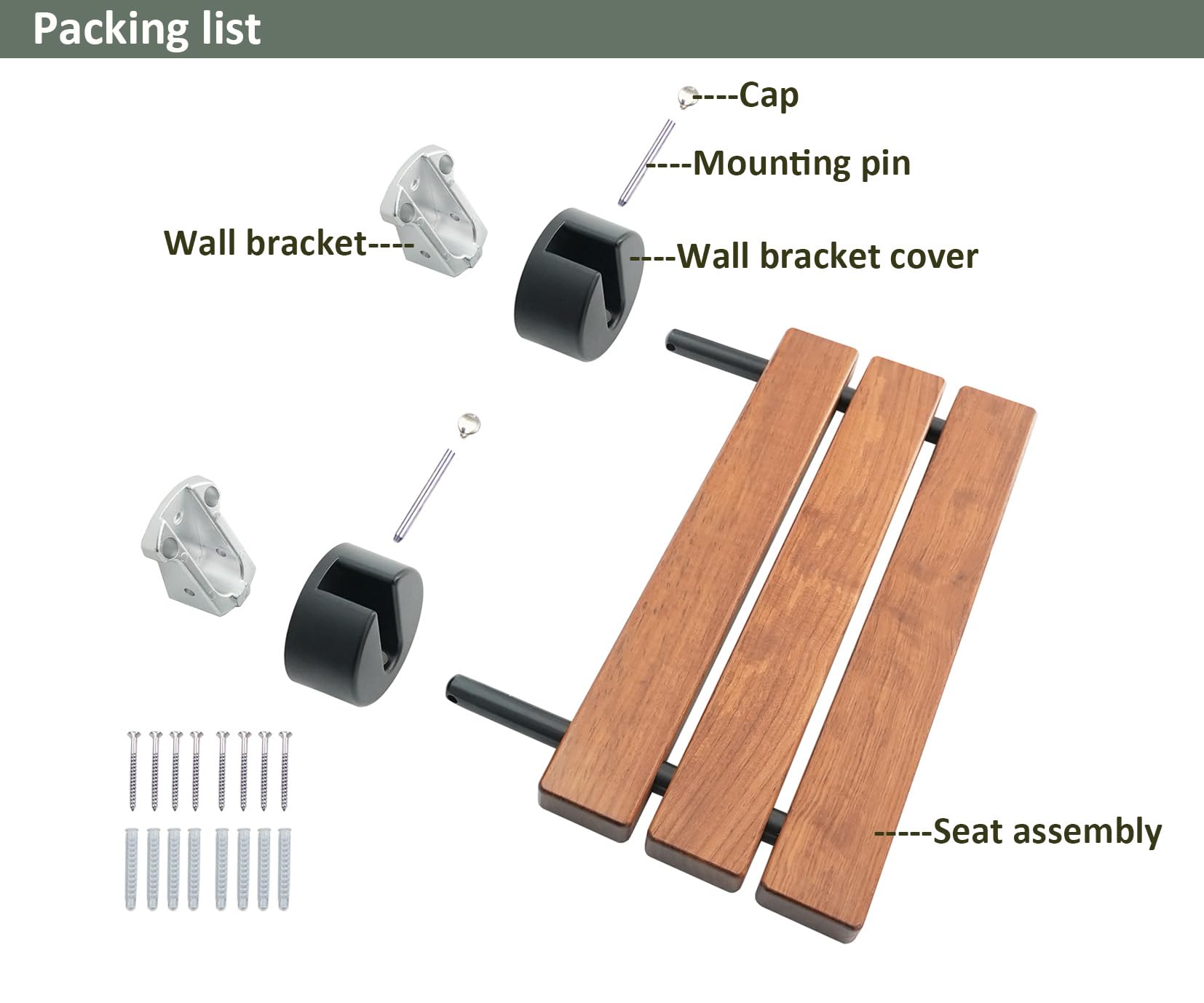 Packing list

----Cap

----Mounting pin

Wall bracket----

----Wall bracket cover

-----Seat assembly