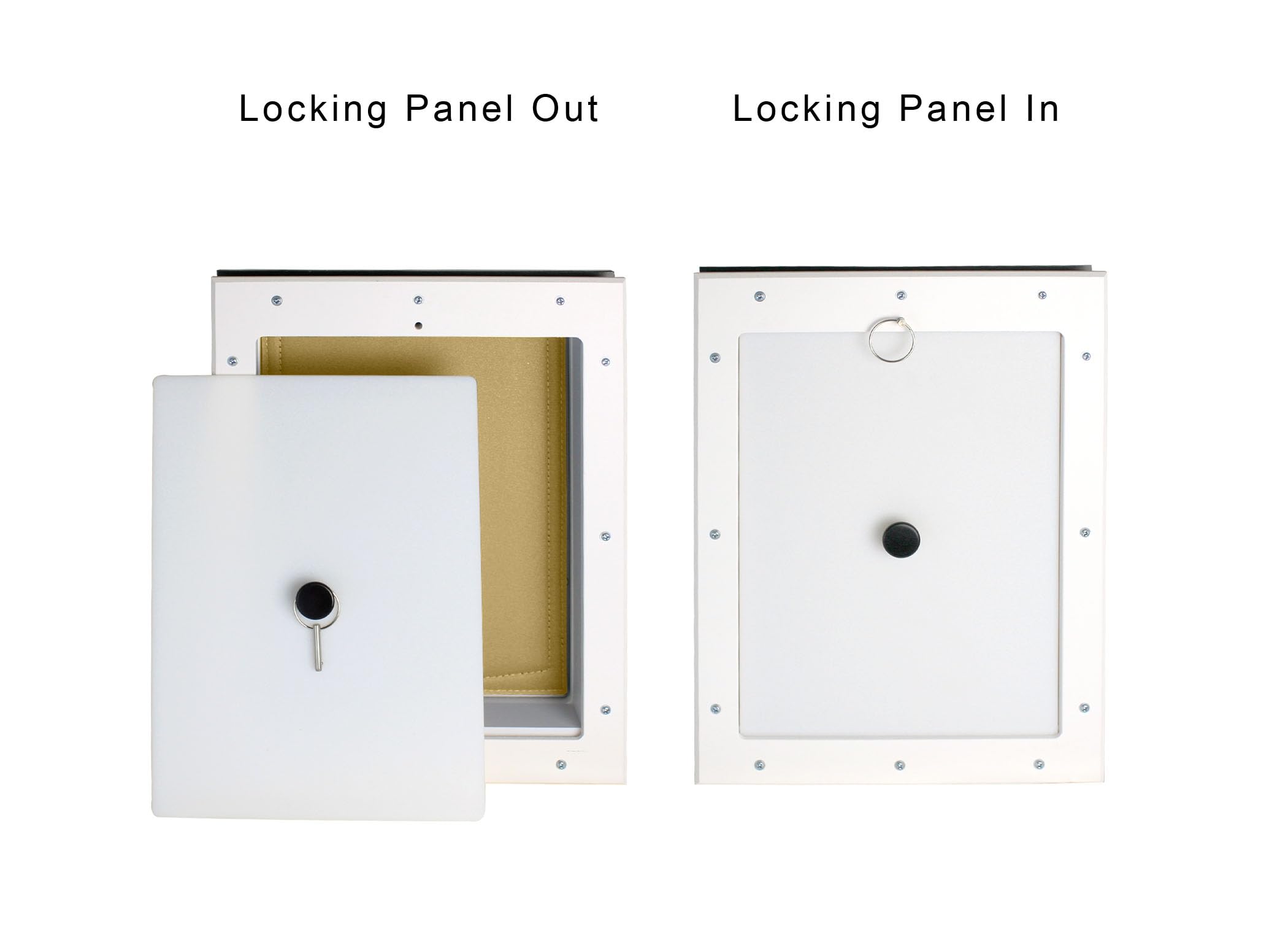 Locking Panel Out

Locking Panel In