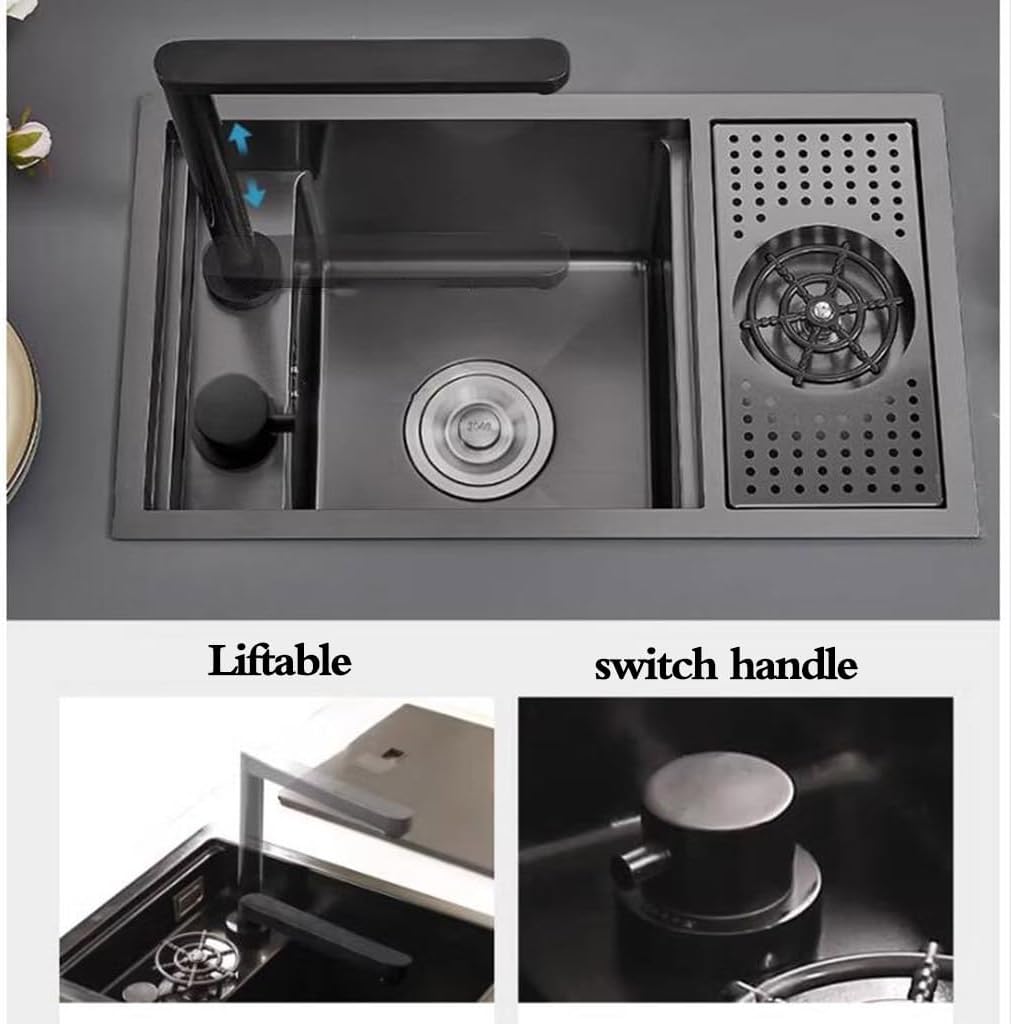 Liftable

switch handle