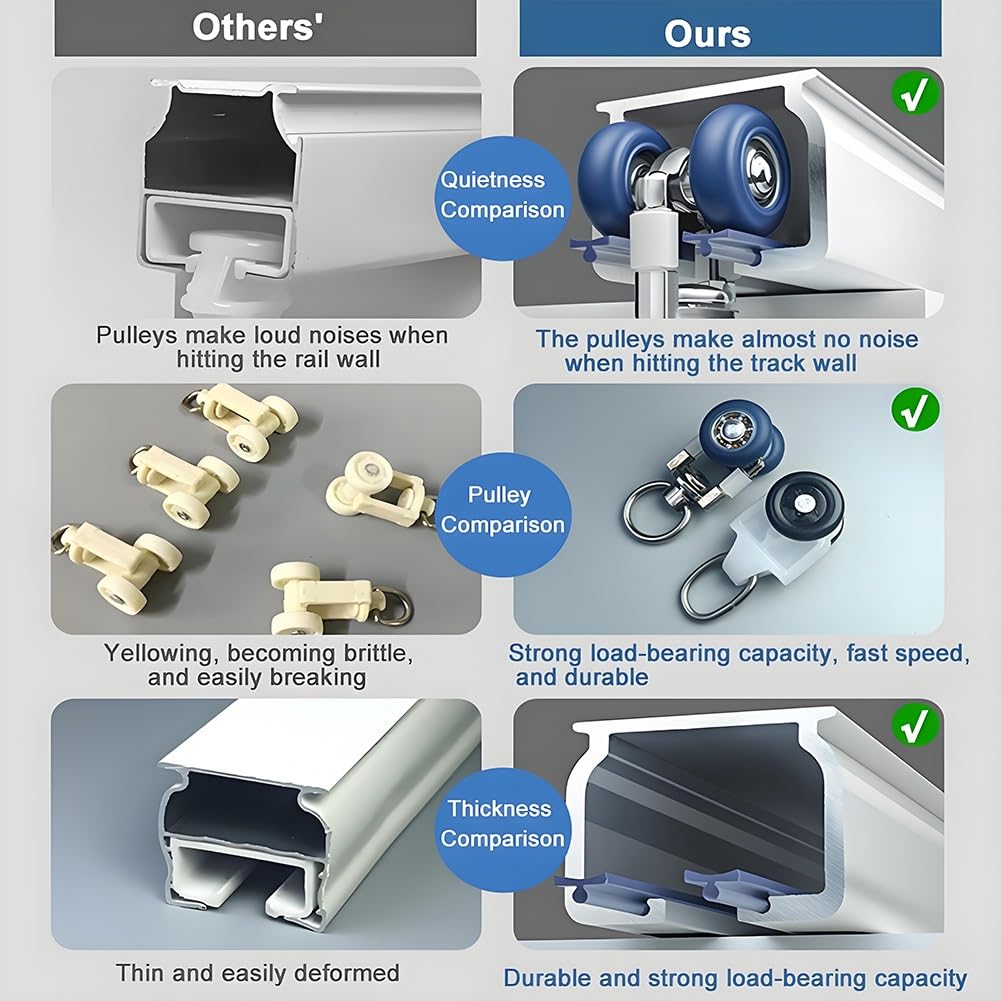 Others'

Ours

Quietness Comparison

Pulleys make loud noises when hitting the rail wall

The pulleys make almost no noise when hitting the track wall

Pulley Comparison

Yellowing, becoming brittle, and easily breaking

Strong load-bearing capacity, fast speed, and durable

Thickness Comparison

Thin and easily deformed

Durable and strong load-bearing capacity