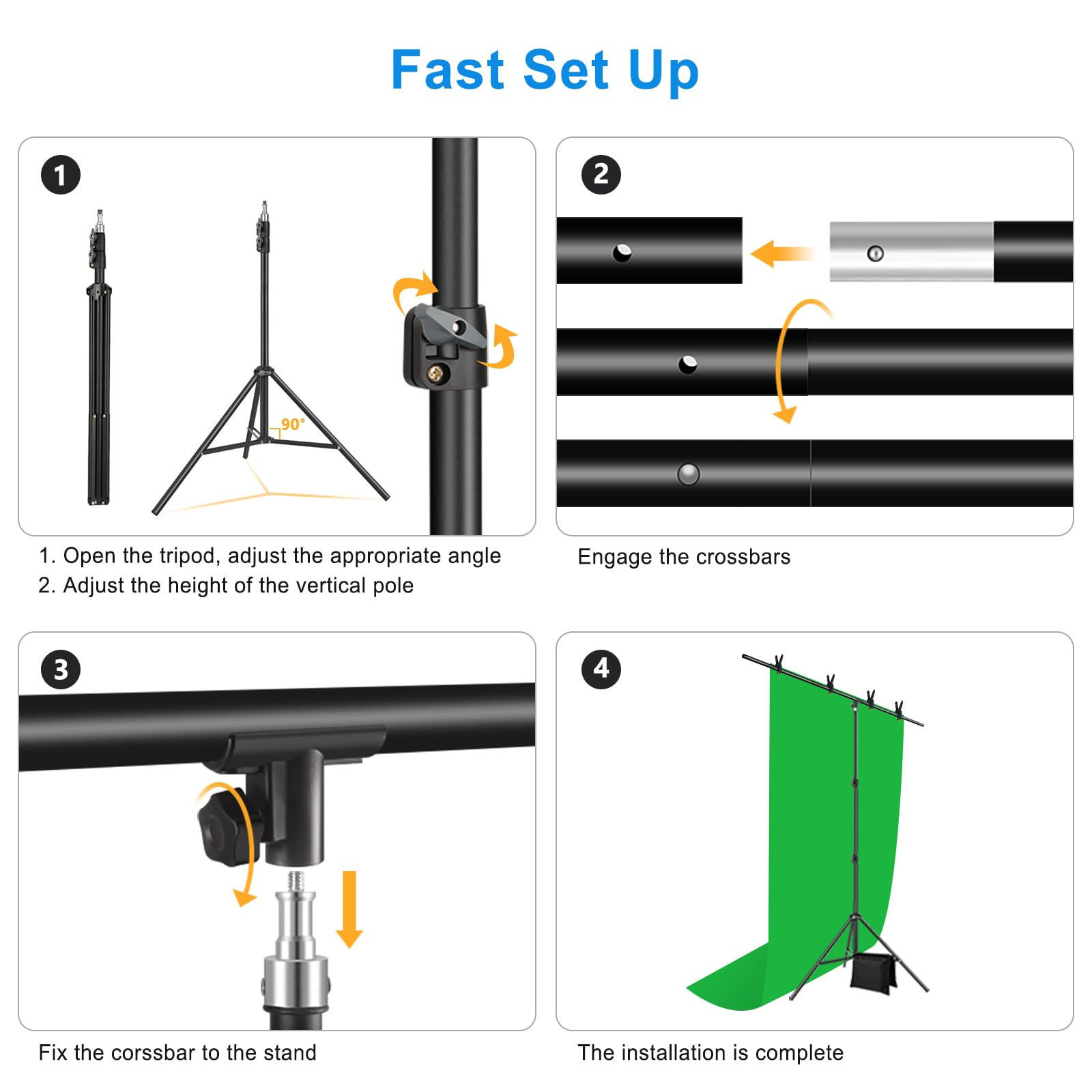 Fast Set Up

1

90°

1. Open the tripod, adjust the appropriate angle
2. Adjust the height of the vertical pole

2

Engage the crossbars

3

Fix the corssbar to the stand

4

The installation is complete