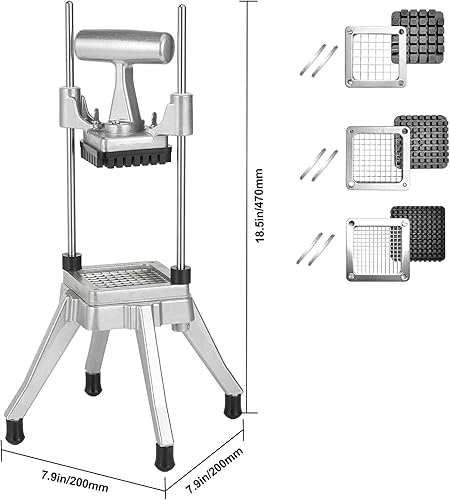 18.5in/470mm

7.9in/200mm

7.9in/200mm