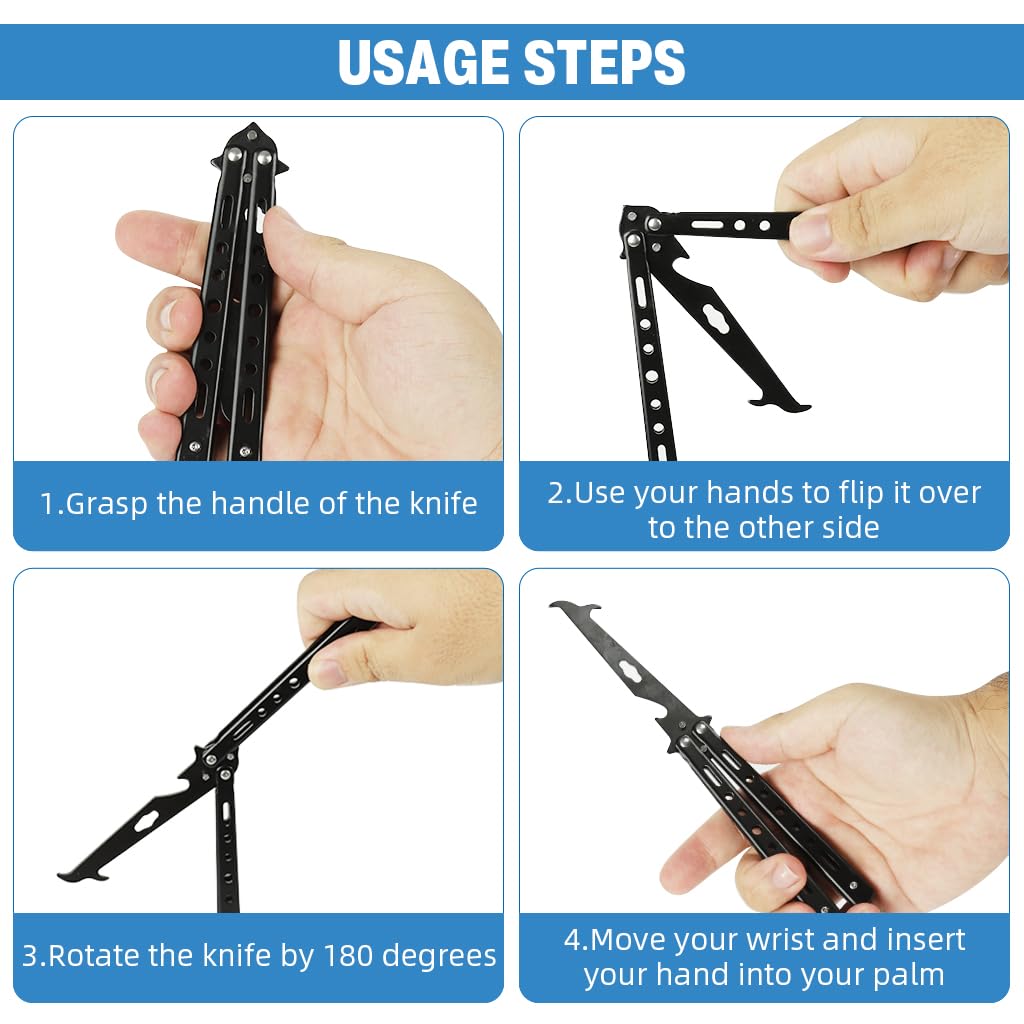 USAGE STEPS

1.Grasp the handle of the knife

2.Use your hands to flip it over to the other side

3.Rotate the knife by 180 degrees

4.Move your wrist and insert your hand into your palm