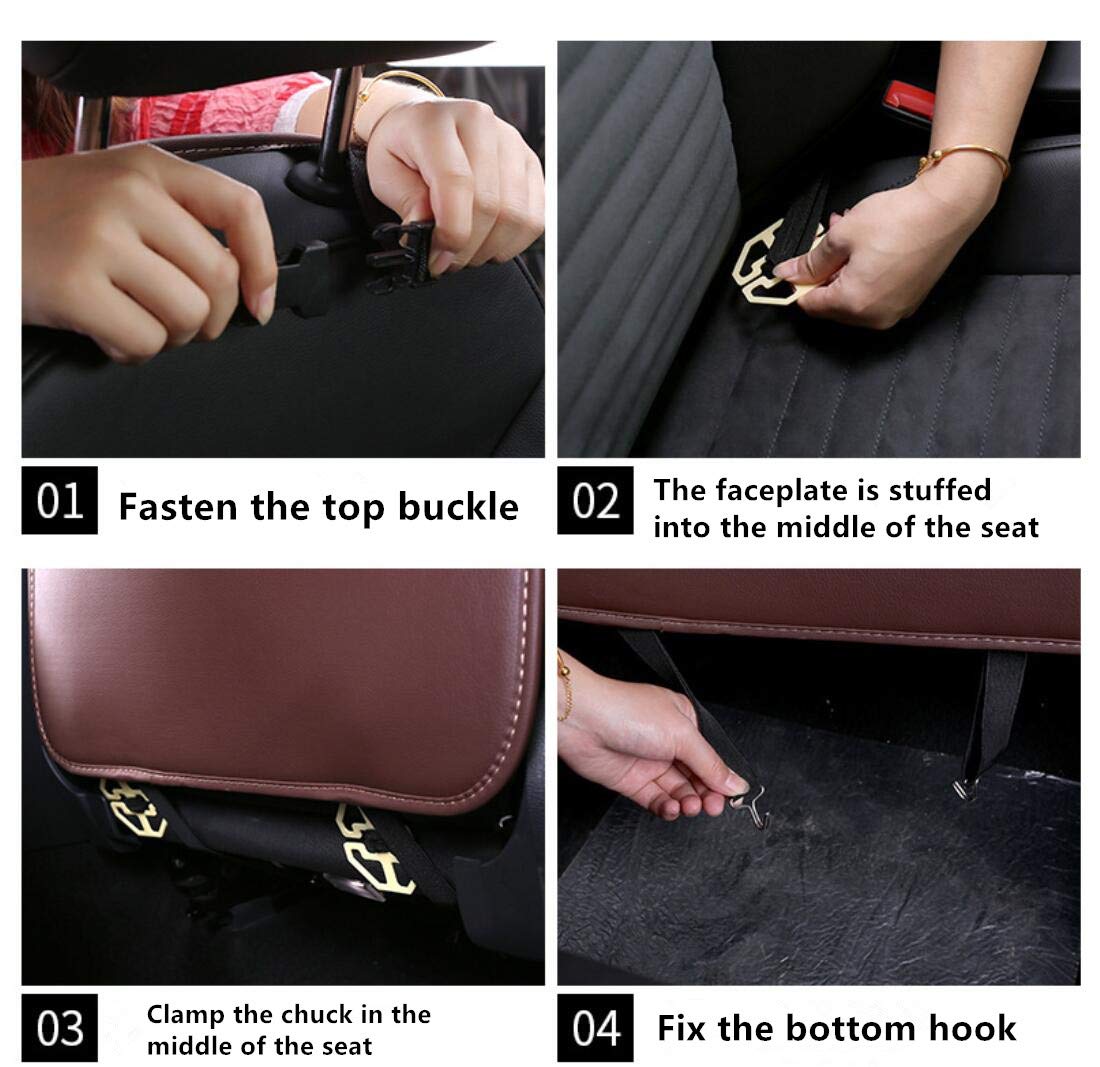 01 Fasten the top buckle

02 The faceplate is stuffed into the middle of the seat

03 Clamp the chuck in the middle of the seat

04 Fix the bottom hook