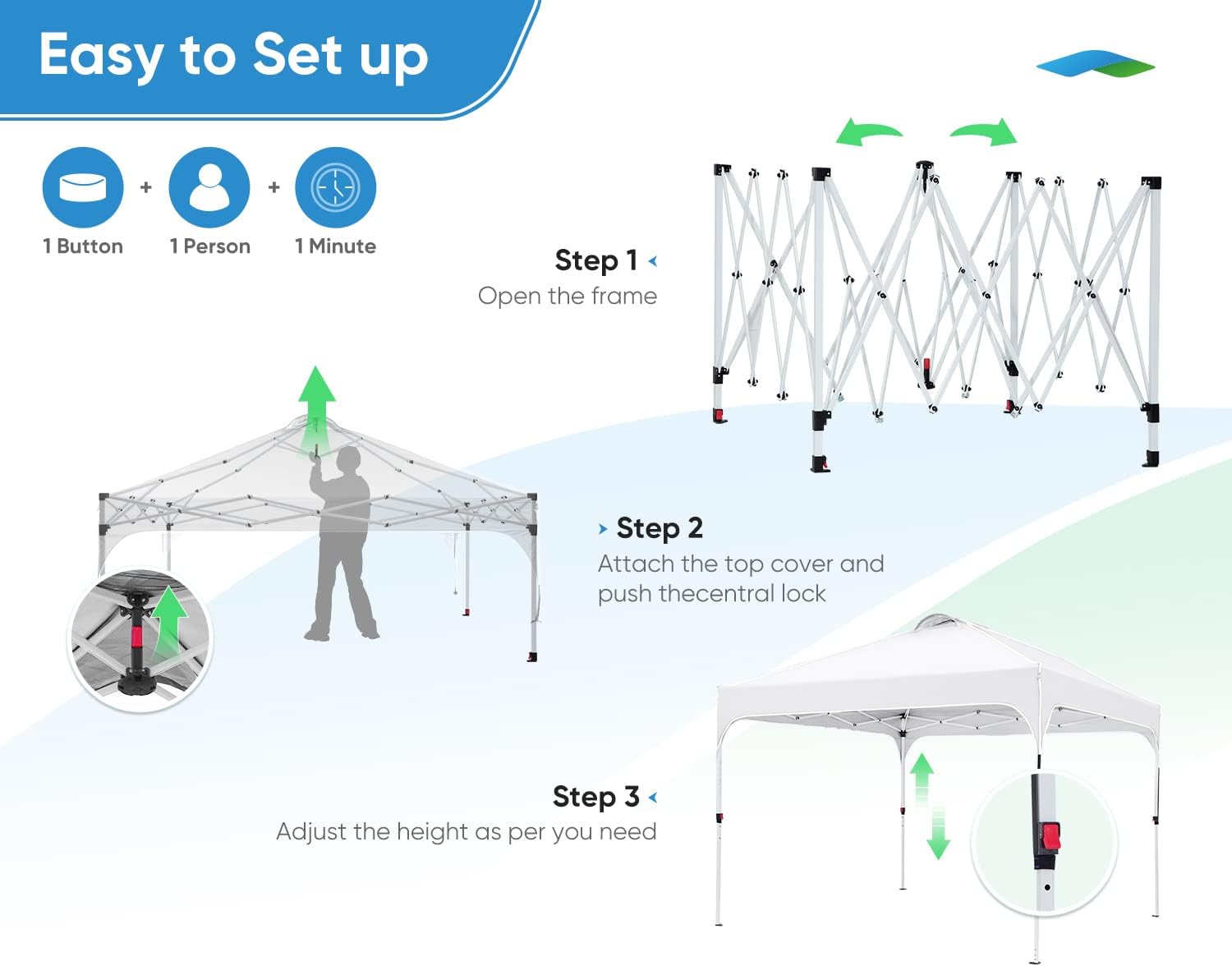 Easy to Set up

1 Button + 1 Person + 1 Minute

Step 1
Open the frame

Step 2
Attach the top cover and push thecentral lock

Step 3
Adjust the height as per you need