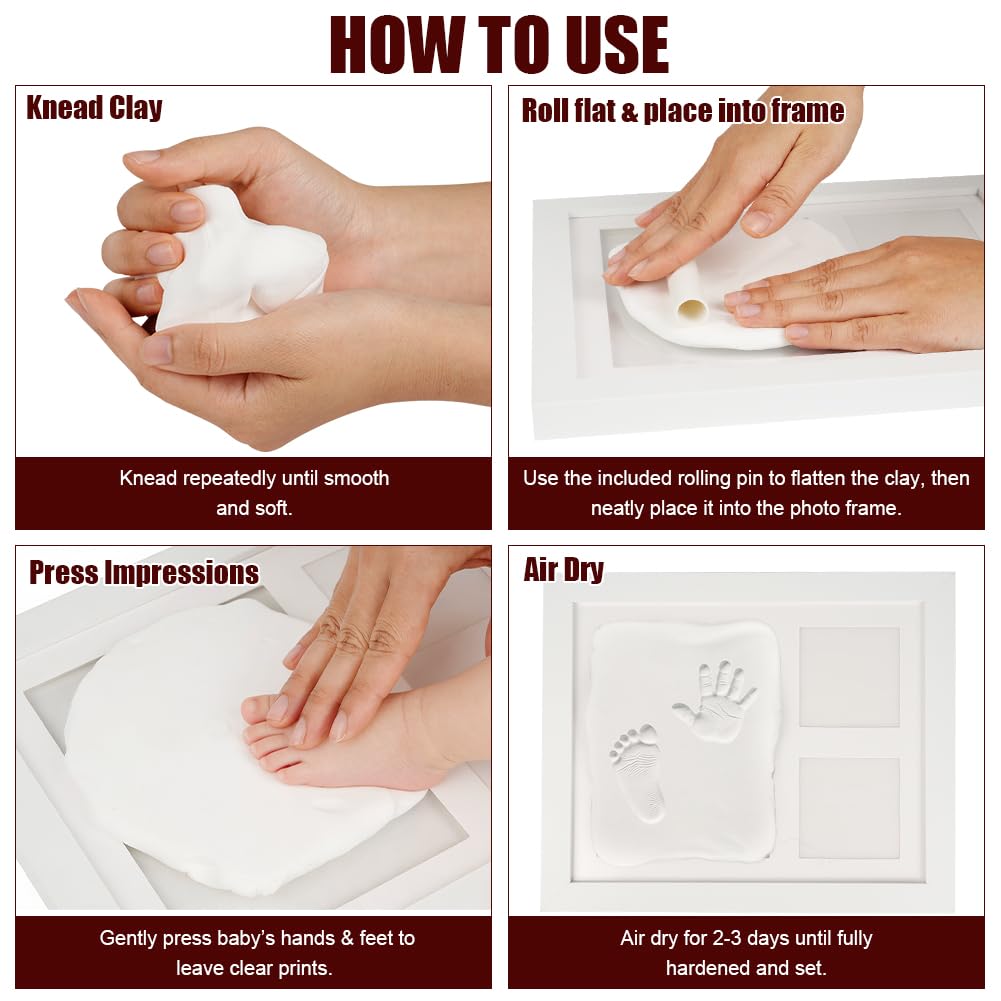 HOW TO USE

Knead Clay

Knead repeatedly until smooth and soft.

Roll flat & place into frame

Use the included rolling pin to flatten the clay, then neatly place it into the photo frame.

Press Impressions

Gently press baby's hands & feet to leave clear prints.

Air Dry

Air dry for 2-3 days until fully hardened and set.