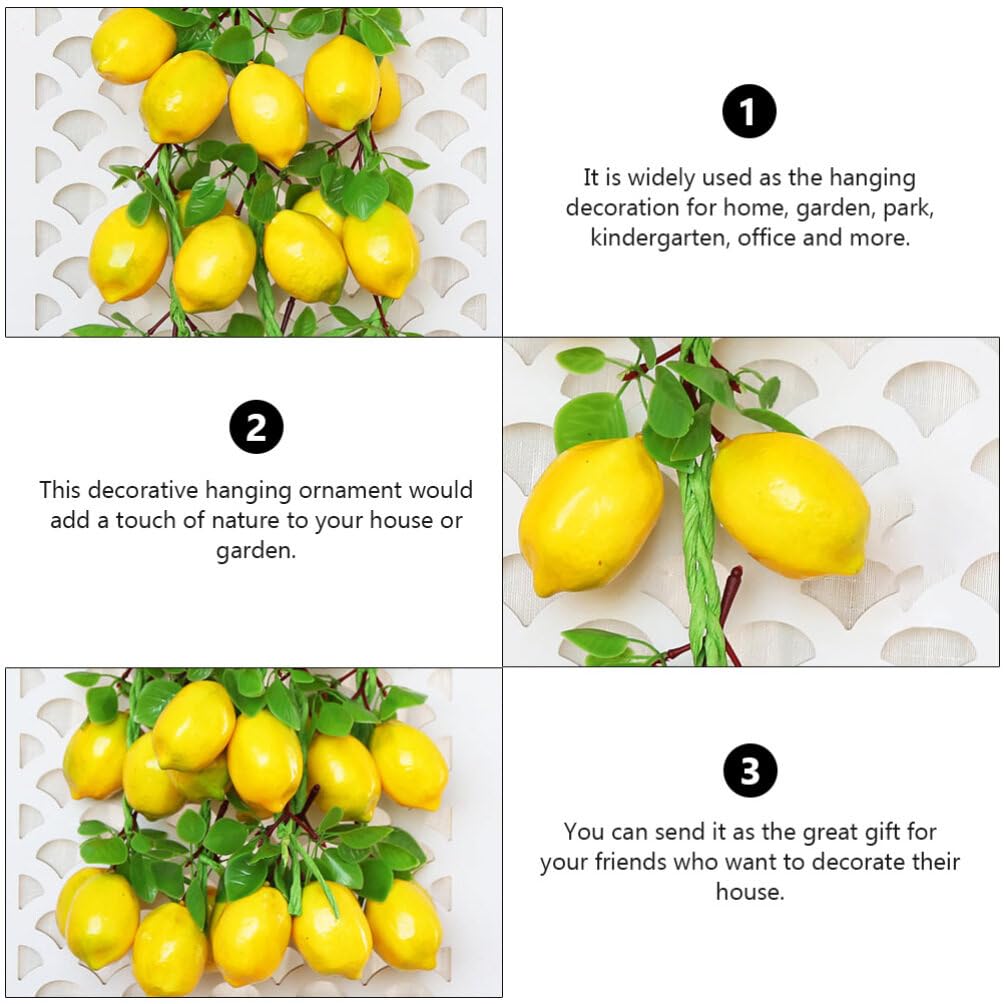 1

It is widely used as the hanging decoration for home, garden, park, kindergarten, office and more.

2

This decorative hanging ornament would add a touch of nature to your house or garden.

3

You can send it as the great gift for your friends who want to decorate their house.