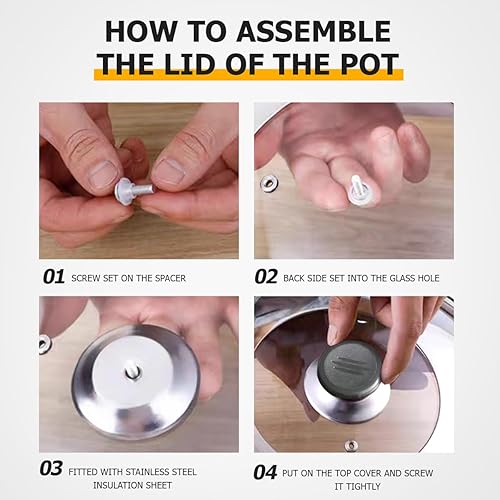 HOW TO ASSEMBLE THE LID OF THE POT

01 SCREW SET ON THE SPACER

02 BACK SIDE SET INTO THE GLASS HOLE

03 FITTED WITH STAINLESS STEEL INSULATION SHEET

04 PUT ON THE TOP COVER AND SCREW IT TIGHTLY