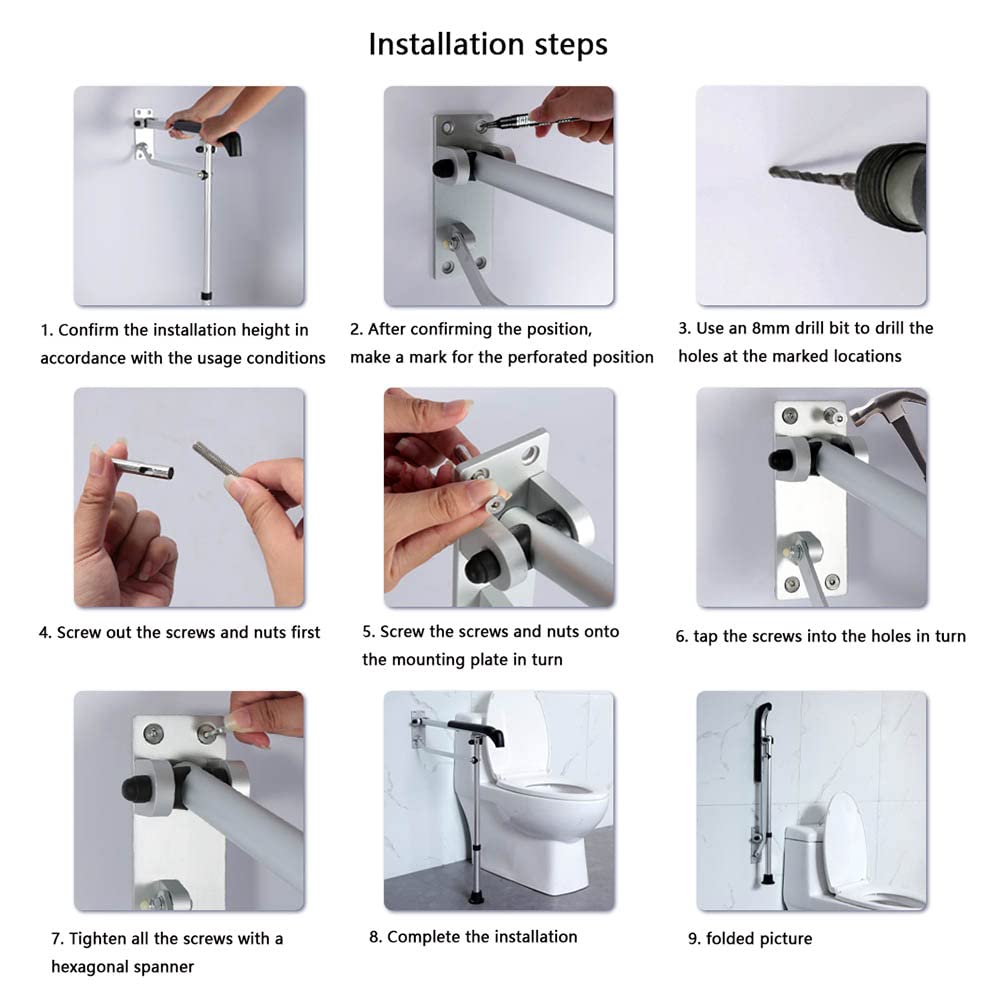 Installation steps

1. Confirm the installation height in accordance with the usage conditions

2. After confirming the position, make a mark for the perforated position

3. Use an 8mm drill bit to drill the holes at the marked locations

4. Screw out the screws and nuts first

5. Screw the screws and nuts onto the mounting plate in turn

6. tap the screws into the holes in turn

7. Tighten all the screws with a hexagonal spanner

8. Complete the installation

9. folded picture