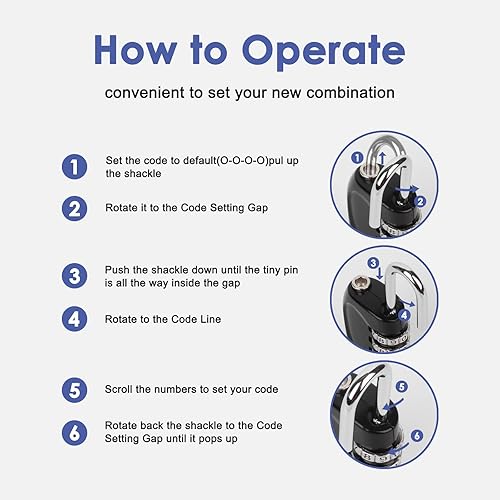 How to Operate

convenient to set your new combination

1 Set the code to default(O-O-O-O)pul up the shackle

2 Rotate it to the Code Setting Gap

3 Push the shackle down until the tiny pin is all the way inside the gap

4 Rotate to the Code Line

5 Scroll the numbers to set your code

6 Rotate back the shackle to the Code Setting Gap until it pops up

1
2
3
4
5
6