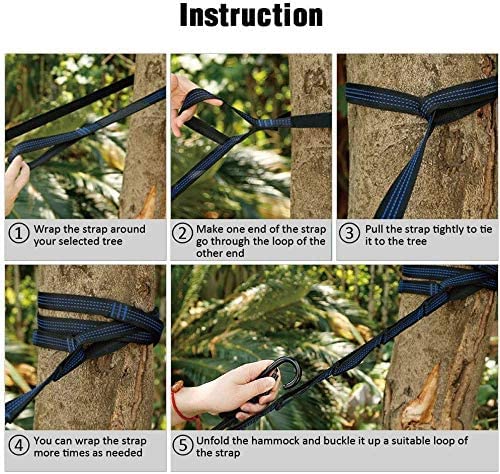 Instruction

① Wrap the strap around your selected tree

② Make one end of the strap go through the loop of the other end

③ Pull the strap tightly to tie it to the tree

④ You can wrap the strap more times as needed

⑤ Unfold the hammock and buckle it up a suitable loop of the strap