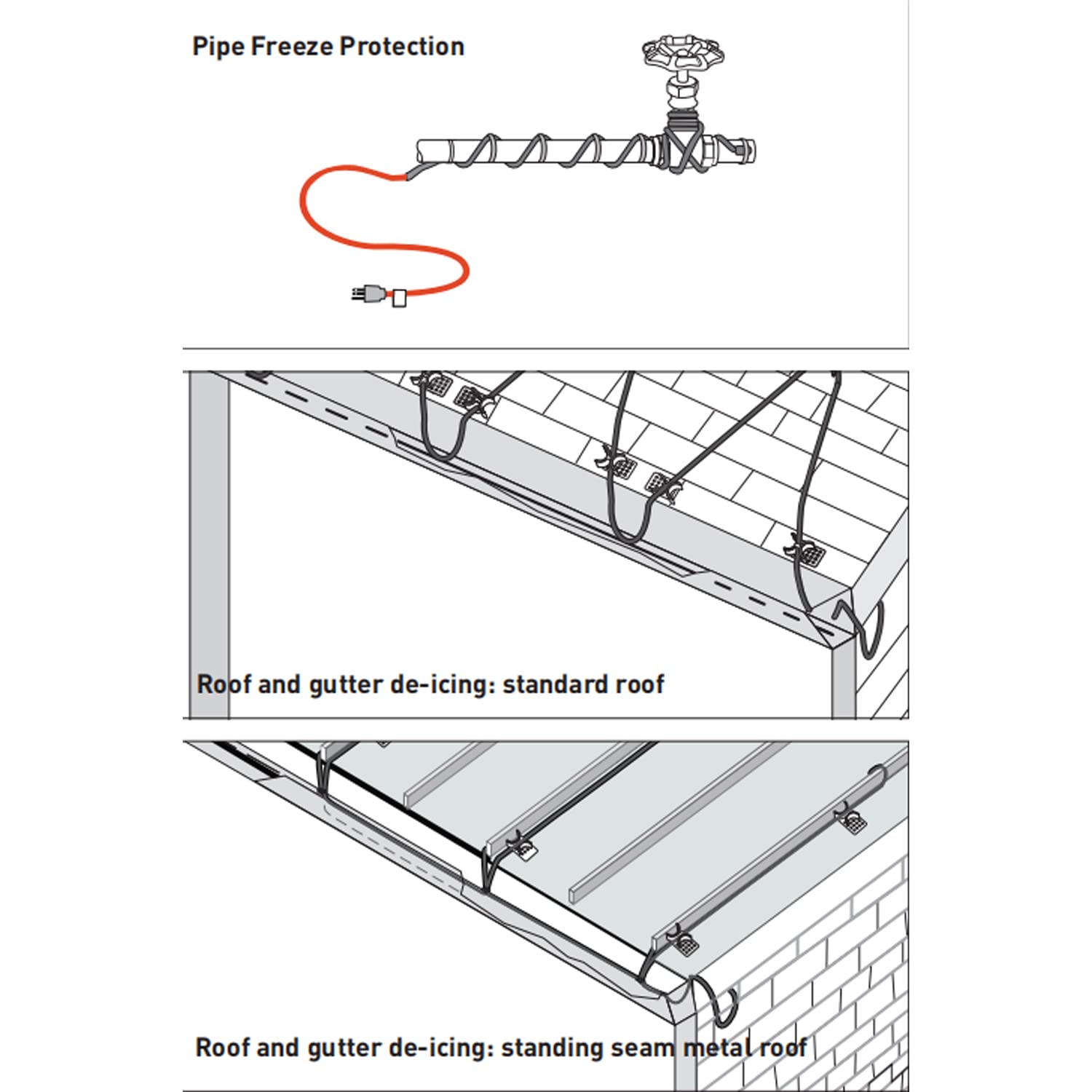 Pipe Freeze Protection

Roof and gutter de-icing: standard roof

Roof and gutter de-icing: standing seam metal roof