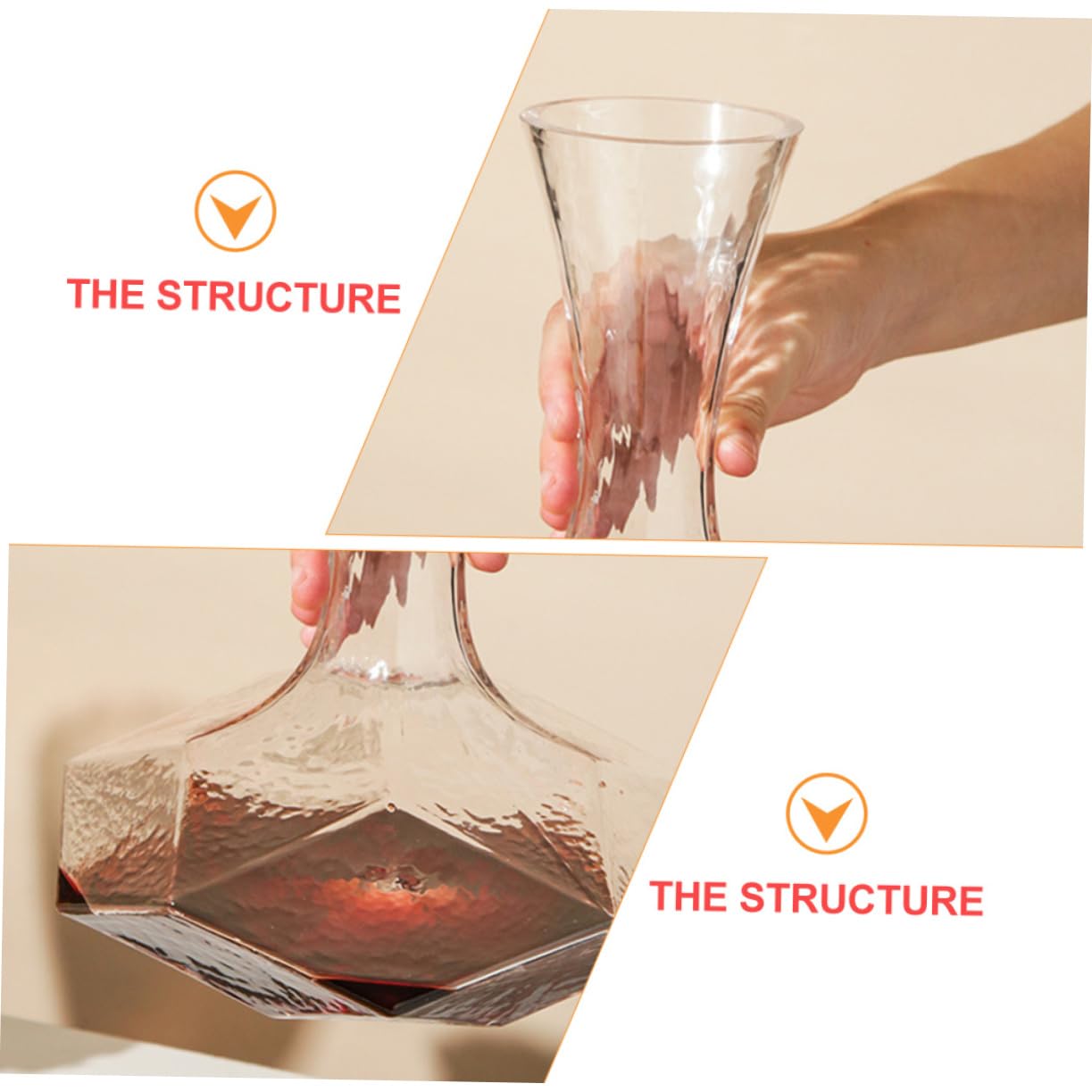 THE STRUCTURE

THE STRUCTURE