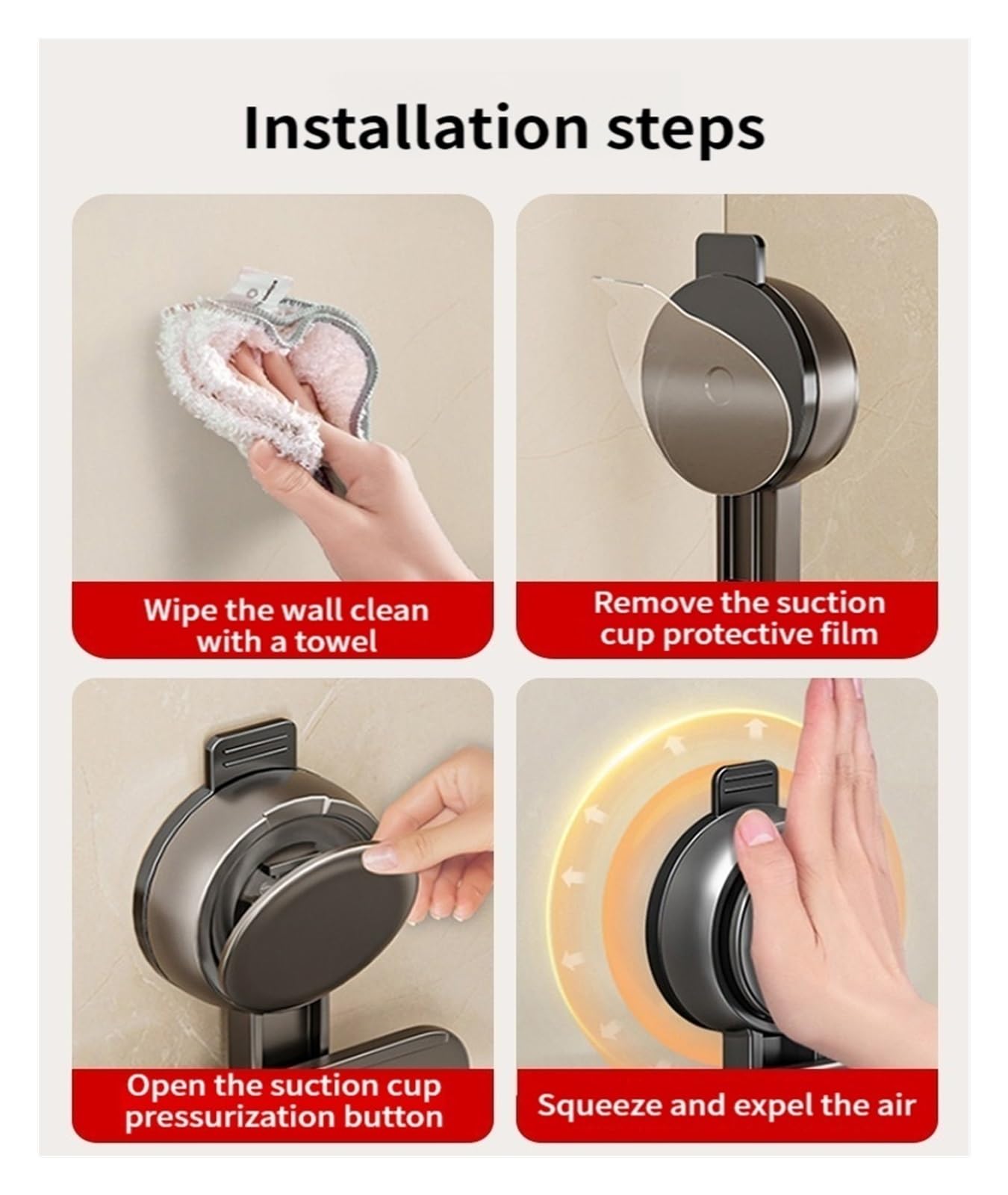 Installation steps

Wipe the wall clean with a towel

Remove the suction cup protective film

Open the suction cup pressurization button

Squeeze and expel the air