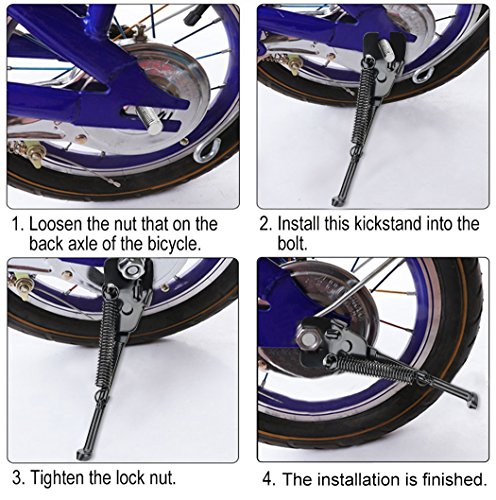 1. Loosen the nut that on the back axle of the bicycle.

2. Install this kickstand into the bolt.

3. Tighten the lock nut.

4. The installation is finished.