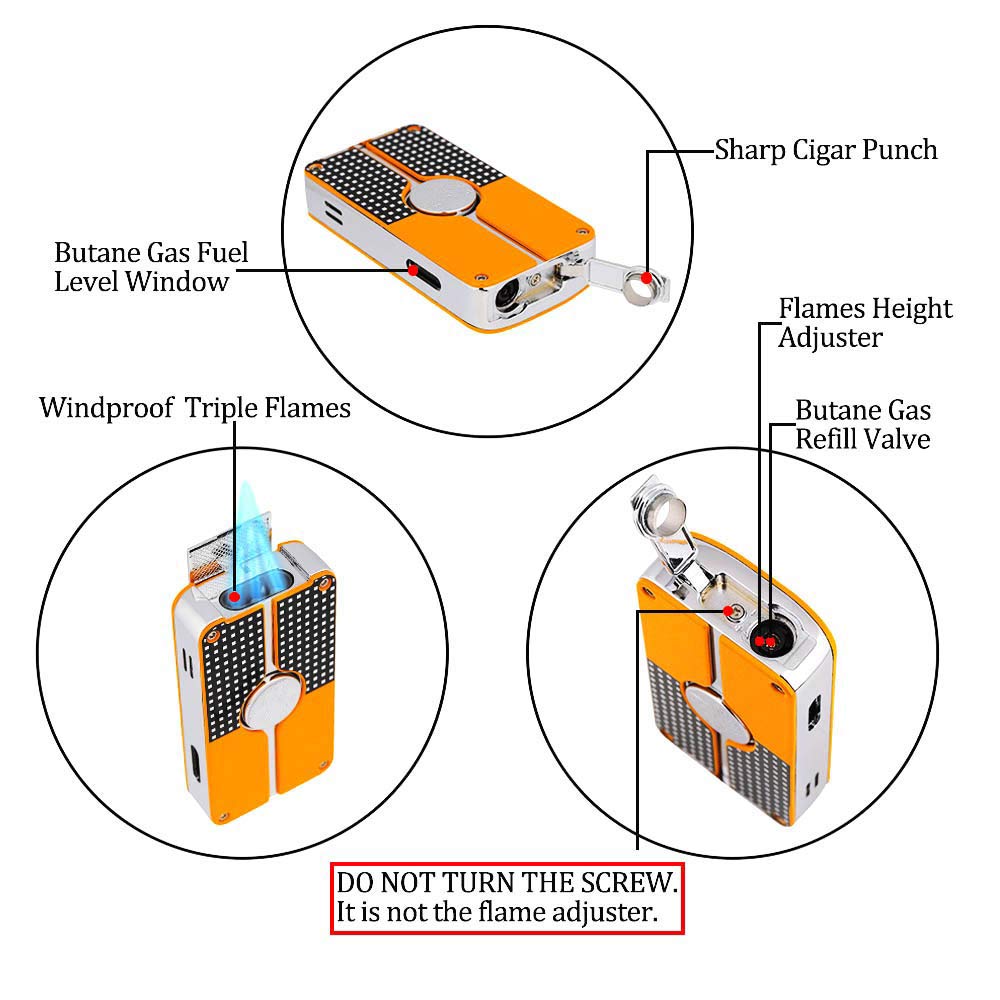 Sharp Cigar Punch

Butane Gas Fuel Level Window

Flames Height Adjuster

Windproof Triple Flames

Butane Gas Refill Valve

DO NOT TURN THE SCREW.
It is not the flame adjuster.