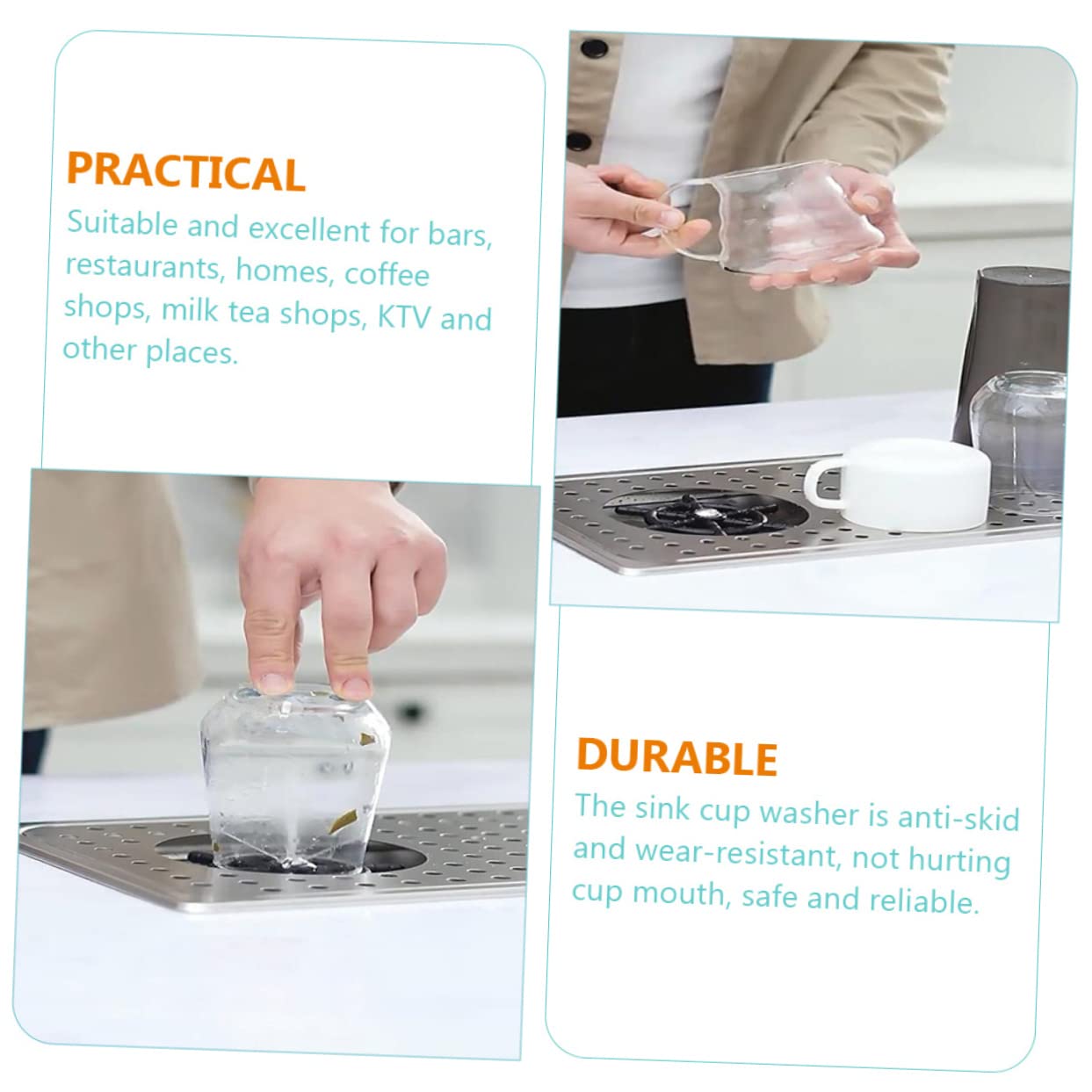 PRACTICAL

Suitable and excellent for bars, restaurants, homes, coffee shops, milk tea shops, KTV and other places.

DURABLE

The sink cup washer is anti-skid and wear-resistant, not hurting cup mouth, safe and reliable.