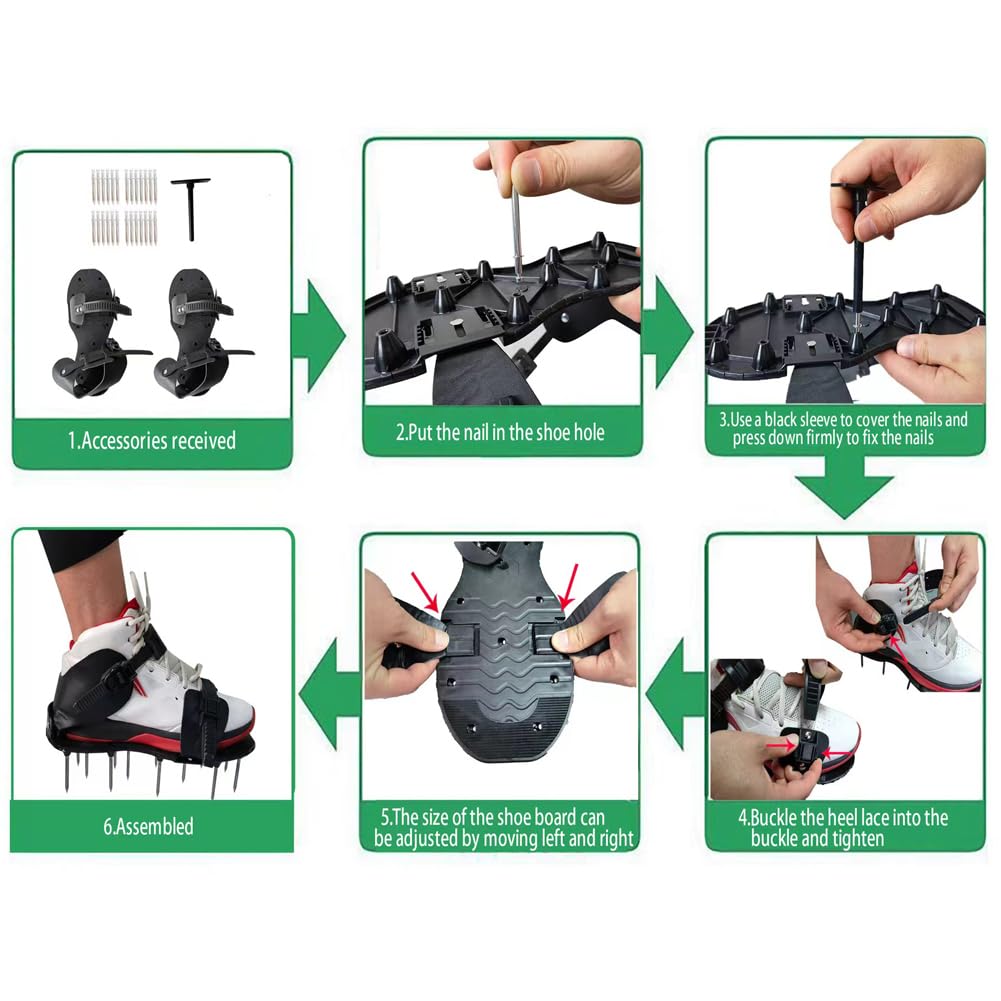 1.Accessories received

2.Put the nail in the shoe hole

3.Use a black sleeve to cover the nails and press down firmly to fix the nails

4.Buckle the heel lace into the buckle and tighten

5.The size of the shoe board can be adjusted by moving left and right

6.Assembled