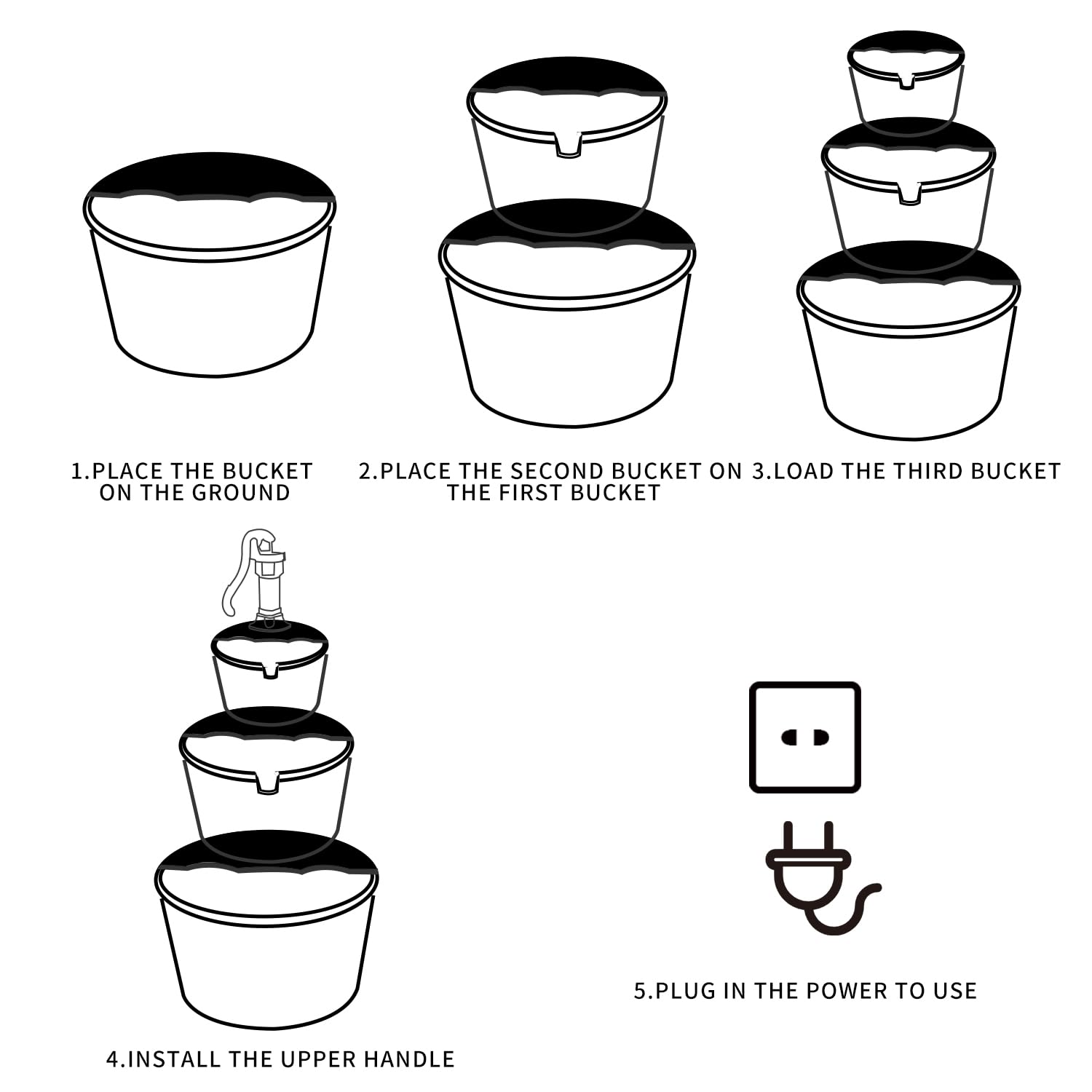 1.PLACE THE BUCKET ON THE GROUND

2.PLACE THE SECOND BUCKET ON THE FIRST BUCKET

3.LOAD THE THIRD BUCKET

4.INSTALL THE UPPER HANDLE

5.PLUG IN THE POWER TO USE