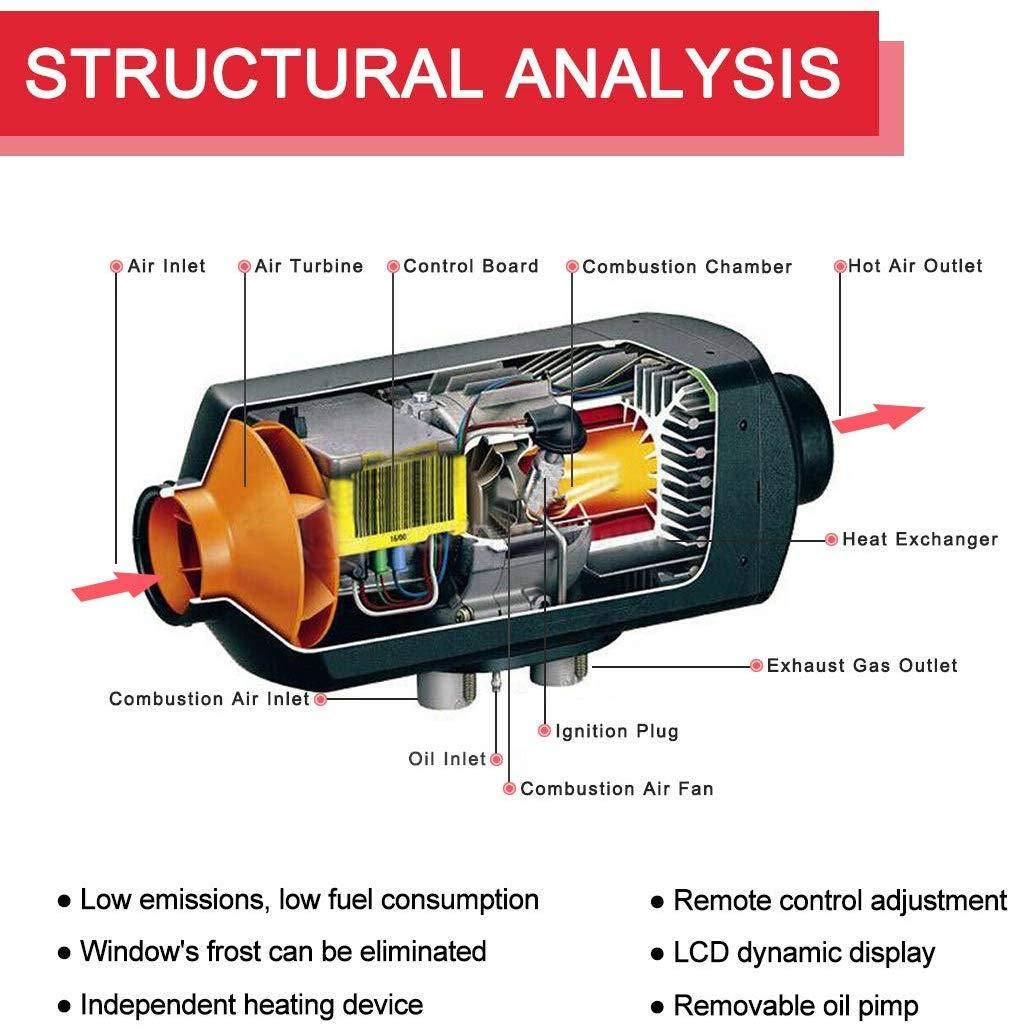 STRUCTURAL ANALYSIS

Air Inlet
Air Turbine
Control Board
Combustion Chamber
Hot Air Outlet
Heat Exchanger
Exhaust Gas Outlet
Combustion Air Inlet
Ignition Plug
Oil Inlet
Combustion Air Fan

● Low emissions, low fuel consumption
● Window's frost can be eliminated
● Independent heating device

● Remote control adjustment
● LCD dynamic display
● Removable oil pimp